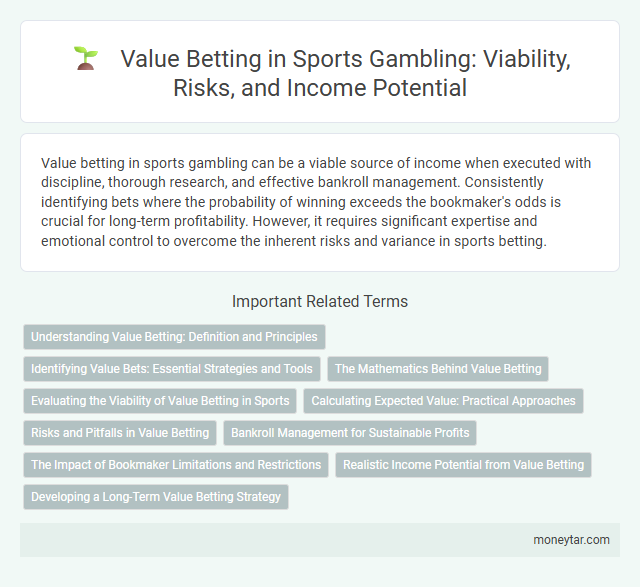 Value Betting in Sports Gambling: Viability, Risks, and Income Potential

Value betting in sports gambling can be a viable source of income when executed with discipline, thorough research, and effective bankroll management. Consistently identifying bets where the probability of winning exceeds the bookmaker's odds is crucial for long-term profitability. However, it requires significant expertise and emotional control to overcome the inherent risks and variance in sports betting.

Important Related Terms

Understanding Value Betting: Definition and Principles

Identifying Value Bets: Essential Strategies and Tools

The Mathematics Behind Value Betting

Evaluating the Viability of Value Betting in Sports

Calculating Expected Value: Practical Approaches

Risks and Pitfalls in Value Betting

Bankroll Management for Sustainable Profits

The Impact of Bookmaker Limitations and Restrictions

Realistic Income Potential from Value Betting

Developing a Long-Term Value Betting Strategy

moneytar.com