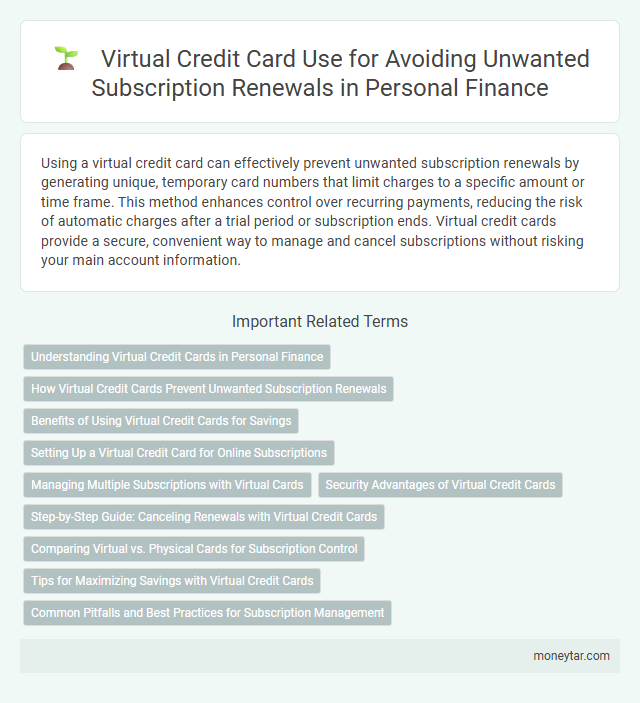 Virtual Credit Card Use for Avoiding Unwanted Subscription Renewals in Personal Finance

Using a virtual credit card can effectively prevent unwanted subscription renewals by generating unique, temporary card numbers that limit charges to a specific amount or time frame. This method enhances control over recurring payments, reducing the risk of automatic charges after a trial period or subscription ends. Virtual credit cards provide a secure, convenient way to manage and cancel subscriptions without risking your main account information.

Important Related Terms

Understanding Virtual Credit Cards in Personal Finance

How Virtual Credit Cards Prevent Unwanted Subscription Renewals

Benefits of Using Virtual Credit Cards for Savings

Setting Up a Virtual Credit Card for Online Subscriptions

Managing Multiple Subscriptions with Virtual Cards

Security Advantages of Virtual Credit Cards

Step-by-Step Guide: Canceling Renewals with Virtual Credit Cards

Comparing Virtual vs. Physical Cards for Subscription Control

Tips for Maximizing Savings with Virtual Credit Cards

Common Pitfalls and Best Practices for Subscription Management

moneytar.com