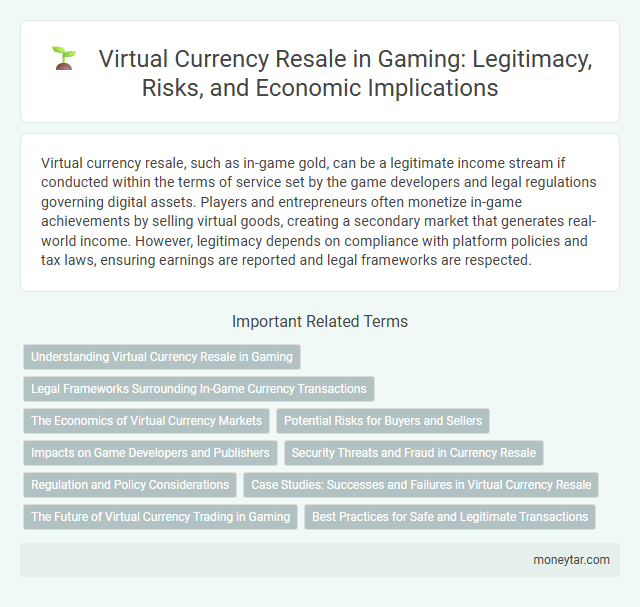 Virtual Currency Resale in Gaming: Legitimacy, Risks, and Economic Implications

Virtual currency resale, such as in-game gold, can be a legitimate income stream if conducted within the terms of service set by the game developers and legal regulations governing digital assets. Players and entrepreneurs often monetize in-game achievements by selling virtual goods, creating a secondary market that generates real-world income. However, legitimacy depends on compliance with platform policies and tax laws, ensuring earnings are reported and legal frameworks are respected.

Important Related Terms

Understanding Virtual Currency Resale in Gaming

Legal Frameworks Surrounding In-Game Currency Transactions

The Economics of Virtual Currency Markets

Potential Risks for Buyers and Sellers

Impacts on Game Developers and Publishers

Security Threats and Fraud in Currency Resale

Regulation and Policy Considerations

Case Studies: Successes and Failures in Virtual Currency Resale

The Future of Virtual Currency Trading in Gaming

Best Practices for Safe and Legitimate Transactions

moneytar.com