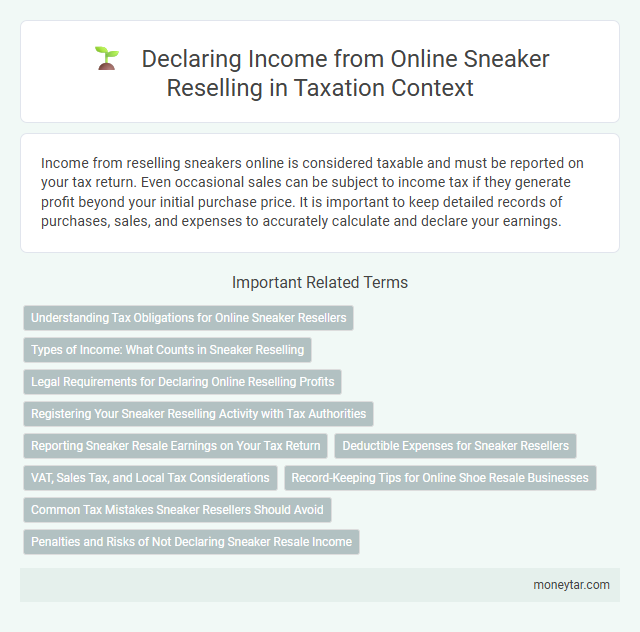 Declaring Income from Online Sneaker Reselling in Taxation Context

Income from reselling sneakers online is considered taxable and must be reported on your tax return. Even occasional sales can be subject to income tax if they generate profit beyond your initial purchase price. It is important to keep detailed records of purchases, sales, and expenses to accurately calculate and declare your earnings.

Important Related Terms

Understanding Tax Obligations for Online Sneaker Resellers

Types of Income: What Counts in Sneaker Reselling

Legal Requirements for Declaring Online Reselling Profits

Registering Your Sneaker Reselling Activity with Tax Authorities

Reporting Sneaker Resale Earnings on Your Tax Return

Deductible Expenses for Sneaker Resellers

VAT, Sales Tax, and Local Tax Considerations

Record-Keeping Tips for Online Shoe Resale Businesses

Common Tax Mistakes Sneaker Resellers Should Avoid

Penalties and Risks of Not Declaring Sneaker Resale Income

moneytar.com