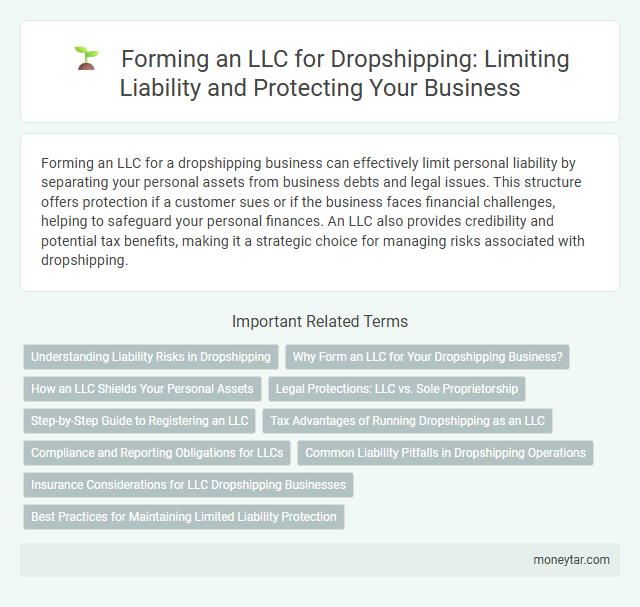 Forming an LLC for Dropshipping: Limiting Liability and Protecting Your Business

Forming an LLC for a dropshipping business can effectively limit personal liability by separating your personal assets from business debts and legal issues. This structure offers protection if a customer sues or if the business faces financial challenges, helping to safeguard your personal finances. An LLC also provides credibility and potential tax benefits, making it a strategic choice for managing risks associated with dropshipping.

Important Related Terms

Understanding Liability Risks in Dropshipping

Why Form an LLC for Your Dropshipping Business?

How an LLC Shields Your Personal Assets

Legal Protections: LLC vs. Sole Proprietorship

Step-by-Step Guide to Registering an LLC

Tax Advantages of Running Dropshipping as an LLC

Compliance and Reporting Obligations for LLCs

Common Liability Pitfalls in Dropshipping Operations

Insurance Considerations for LLC Dropshipping Businesses

Best Practices for Maintaining Limited Liability Protection

moneytar.com