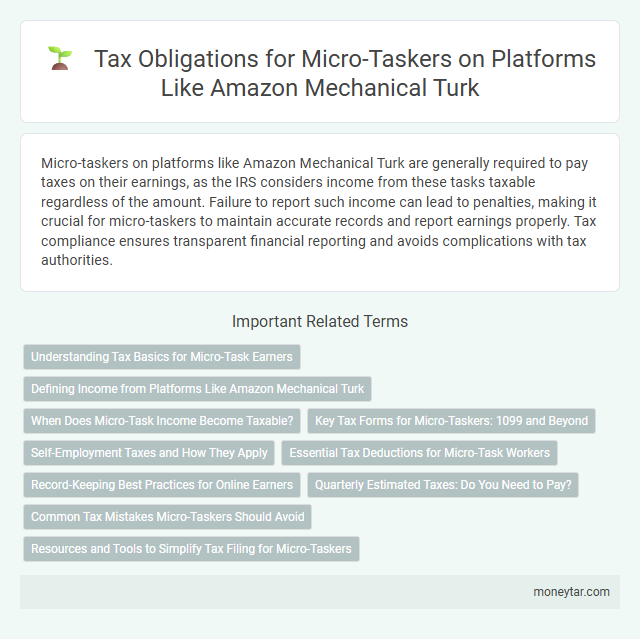 Tax Obligations for Micro-Taskers on Platforms Like Amazon Mechanical Turk

Micro-taskers on platforms like Amazon Mechanical Turk are generally required to pay taxes on their earnings, as the IRS considers income from these tasks taxable regardless of the amount. Failure to report such income can lead to penalties, making it crucial for micro-taskers to maintain accurate records and report earnings properly. Tax compliance ensures transparent financial reporting and avoids complications with tax authorities.

Important Related Terms

Understanding Tax Basics for Micro-Task Earners

Defining Income from Platforms Like Amazon Mechanical Turk

When Does Micro-Task Income Become Taxable?

Key Tax Forms for Micro-Taskers: 1099 and Beyond

Self-Employment Taxes and How They Apply

Essential Tax Deductions for Micro-Task Workers

Record-Keeping Best Practices for Online Earners

Quarterly Estimated Taxes: Do You Need to Pay?

Common Tax Mistakes Micro-Taskers Should Avoid

Resources and Tools to Simplify Tax Filing for Micro-Taskers

moneytar.com