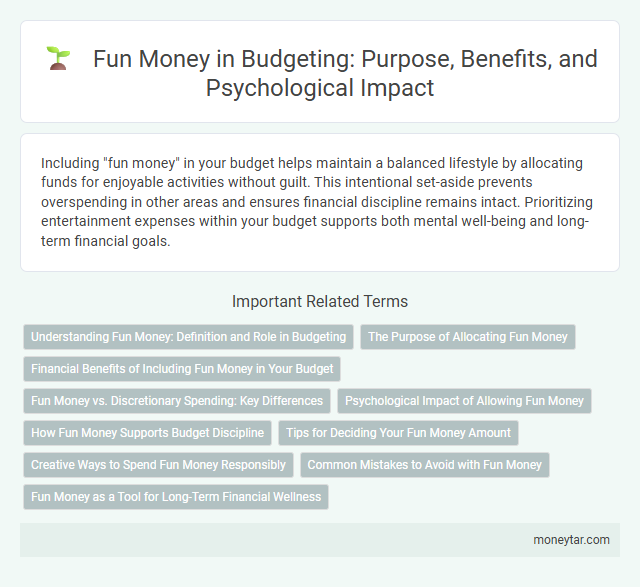 Fun Money in Budgeting: Purpose, Benefits, and Psychological Impact

Including "fun money" in your budget helps maintain a balanced lifestyle by allocating funds for enjoyable activities without guilt. This intentional set-aside prevents overspending in other areas and ensures financial discipline remains intact. Prioritizing entertainment expenses within your budget supports both mental well-being and long-term financial goals.

Important Related Terms

Understanding Fun Money: Definition and Role in Budgeting

The Purpose of Allocating Fun Money

Financial Benefits of Including Fun Money in Your Budget

Fun Money vs. Discretionary Spending: Key Differences

Psychological Impact of Allowing Fun Money

How Fun Money Supports Budget Discipline

Tips for Deciding Your Fun Money Amount

Creative Ways to Spend Fun Money Responsibly

Common Mistakes to Avoid with Fun Money

Fun Money as a Tool for Long-Term Financial Wellness

moneytar.com