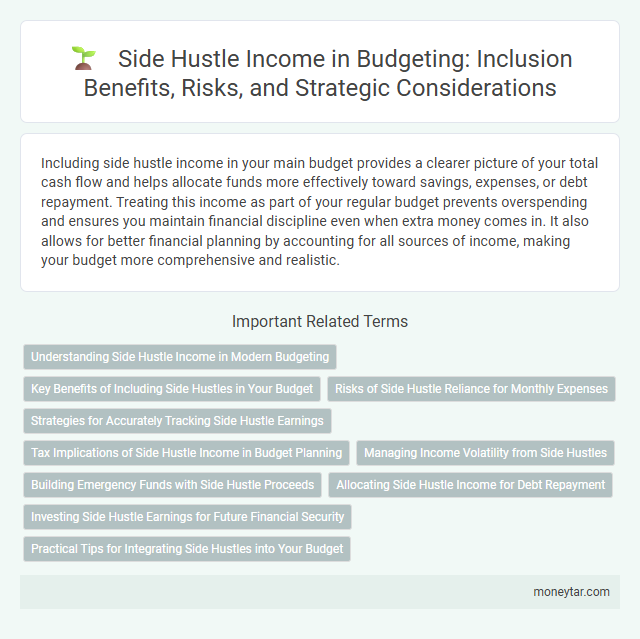 Side Hustle Income in Budgeting: Inclusion Benefits, Risks, and Strategic Considerations

Including side hustle income in your main budget provides a clearer picture of your total cash flow and helps allocate funds more effectively toward savings, expenses, or debt repayment. Treating this income as part of your regular budget prevents overspending and ensures you maintain financial discipline even when extra money comes in. It also allows for better financial planning by accounting for all sources of income, making your budget more comprehensive and realistic.

Important Related Terms

Understanding Side Hustle Income in Modern Budgeting

Key Benefits of Including Side Hustles in Your Budget

Risks of Side Hustle Reliance for Monthly Expenses

Strategies for Accurately Tracking Side Hustle Earnings

Tax Implications of Side Hustle Income in Budget Planning

Managing Income Volatility from Side Hustles

Building Emergency Funds with Side Hustle Proceeds

Allocating Side Hustle Income for Debt Repayment

Investing Side Hustle Earnings for Future Financial Security

Practical Tips for Integrating Side Hustles into Your Budget

moneytar.com