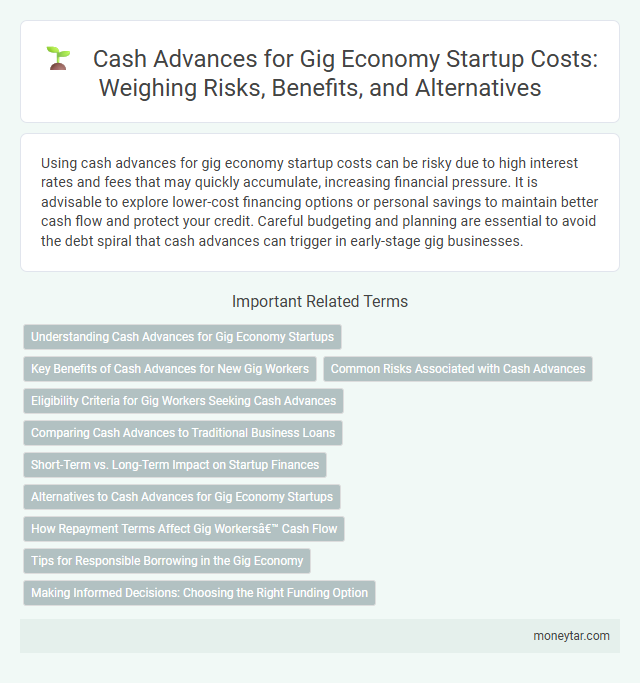 Cash Advances for Gig Economy Startup Costs: Weighing Risks, Benefits, and Alternatives

Using cash advances for gig economy startup costs can be risky due to high interest rates and fees that may quickly accumulate, increasing financial pressure. It is advisable to explore lower-cost financing options or personal savings to maintain better cash flow and protect your credit. Careful budgeting and planning are essential to avoid the debt spiral that cash advances can trigger in early-stage gig businesses.

Important Related Terms

Understanding Cash Advances for Gig Economy Startups

Key Benefits of Cash Advances for New Gig Workers

Common Risks Associated with Cash Advances

Eligibility Criteria for Gig Workers Seeking Cash Advances

Comparing Cash Advances to Traditional Business Loans

Short-Term vs. Long-Term Impact on Startup Finances

Alternatives to Cash Advances for Gig Economy Startups

How Repayment Terms Affect Gig Workersâ€™ Cash Flow

Tips for Responsible Borrowing in the Gig Economy

Making Informed Decisions: Choosing the Right Funding Option

moneytar.com