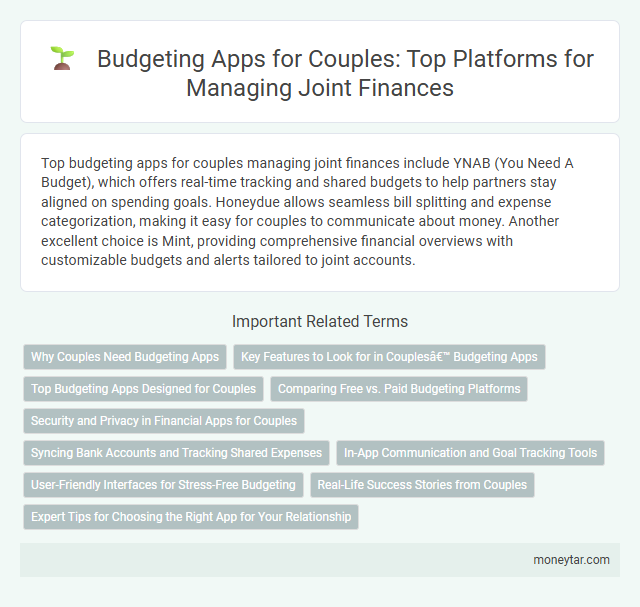 Budgeting Apps for Couples: Top Platforms for Managing Joint Finances

Top budgeting apps for couples managing joint finances include YNAB (You Need A Budget), which offers real-time tracking and shared budgets to help partners stay aligned on spending goals. Honeydue allows seamless bill splitting and expense categorization, making it easy for couples to communicate about money. Another excellent choice is Mint, providing comprehensive financial overviews with customizable budgets and alerts tailored to joint accounts.

Important Related Terms

Why Couples Need Budgeting Apps

Key Features to Look for in Couplesâ€™ Budgeting Apps

Top Budgeting Apps Designed for Couples

Comparing Free vs. Paid Budgeting Platforms

Security and Privacy in Financial Apps for Couples

Syncing Bank Accounts and Tracking Shared Expenses

In-App Communication and Goal Tracking Tools

User-Friendly Interfaces for Stress-Free Budgeting

Real-Life Success Stories from Couples

Expert Tips for Choosing the Right App for Your Relationship

moneytar.com