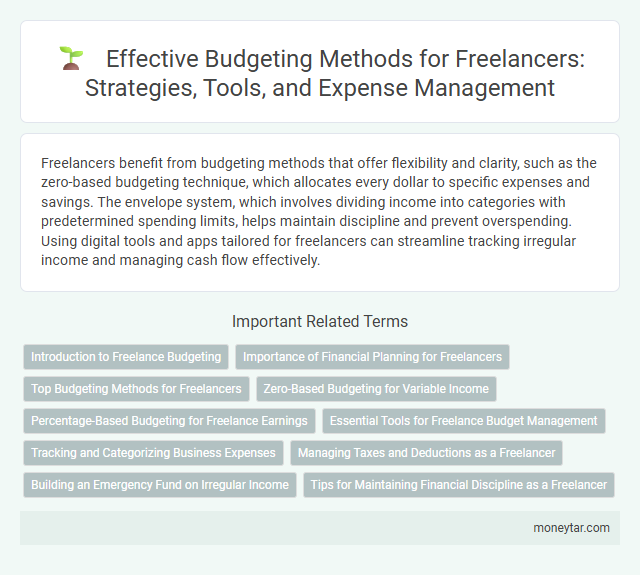 Effective Budgeting Methods for Freelancers: Strategies, Tools, and Expense Management

Freelancers benefit from budgeting methods that offer flexibility and clarity, such as the zero-based budgeting technique, which allocates every dollar to specific expenses and savings. The envelope system, which involves dividing income into categories with predetermined spending limits, helps maintain discipline and prevent overspending. Using digital tools and apps tailored for freelancers can streamline tracking irregular income and managing cash flow effectively.

Important Related Terms

Introduction to Freelance Budgeting

Importance of Financial Planning for Freelancers

Top Budgeting Methods for Freelancers

Zero-Based Budgeting for Variable Income

Percentage-Based Budgeting for Freelance Earnings

Essential Tools for Freelance Budget Management

Tracking and Categorizing Business Expenses

Managing Taxes and Deductions as a Freelancer

Building an Emergency Fund on Irregular Income

Tips for Maintaining Financial Discipline as a Freelancer

moneytar.com