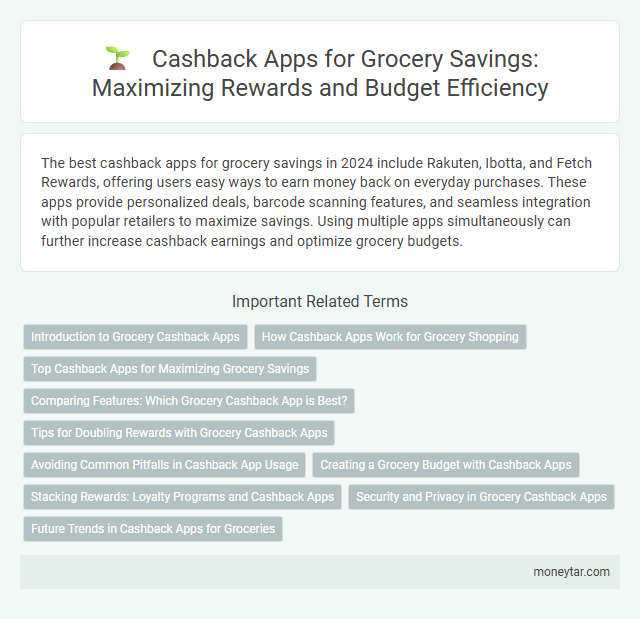 Cashback Apps for Grocery Savings: Maximizing Rewards and Budget Efficiency

The best cashback apps for grocery savings in 2024 include Rakuten, Ibotta, and Fetch Rewards, offering users easy ways to earn money back on everyday purchases. These apps provide personalized deals, barcode scanning features, and seamless integration with popular retailers to maximize savings. Using multiple apps simultaneously can further increase cashback earnings and optimize grocery budgets.

Important Related Terms

Introduction to Grocery Cashback Apps
How Cashback Apps Work for Grocery Shopping
Top Cashback Apps for Maximizing Grocery Savings
Comparing Features: Which Grocery Cashback App is Best?
Tips for Doubling Rewards with Grocery Cashback Apps
Avoiding Common Pitfalls in Cashback App Usage
Creating a Grocery Budget with Cashback Apps
Stacking Rewards: Loyalty Programs and Cashback Apps
Security and Privacy in Grocery Cashback Apps
Future Trends in Cashback Apps for Groceries

moneytar.com