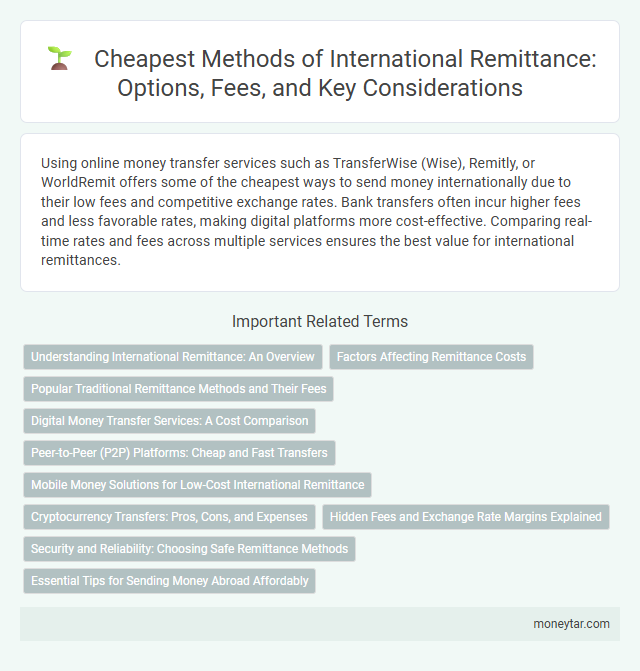 Cheapest Methods of International Remittance: Options, Fees, and Key Considerations

Using online money transfer services such as TransferWise (Wise), Remitly, or WorldRemit offers some of the cheapest ways to send money internationally due to their low fees and competitive exchange rates. Bank transfers often incur higher fees and less favorable rates, making digital platforms more cost-effective. Comparing real-time rates and fees across multiple services ensures the best value for international remittances.

Important Related Terms

Understanding International Remittance: An Overview

Factors Affecting Remittance Costs

Popular Traditional Remittance Methods and Their Fees

Digital Money Transfer Services: A Cost Comparison

Peer-to-Peer (P2P) Platforms: Cheap and Fast Transfers

Mobile Money Solutions for Low-Cost International Remittance

Cryptocurrency Transfers: Pros, Cons, and Expenses

Hidden Fees and Exchange Rate Margins Explained

Security and Reliability: Choosing Safe Remittance Methods

Essential Tips for Sending Money Abroad Affordably

moneytar.com