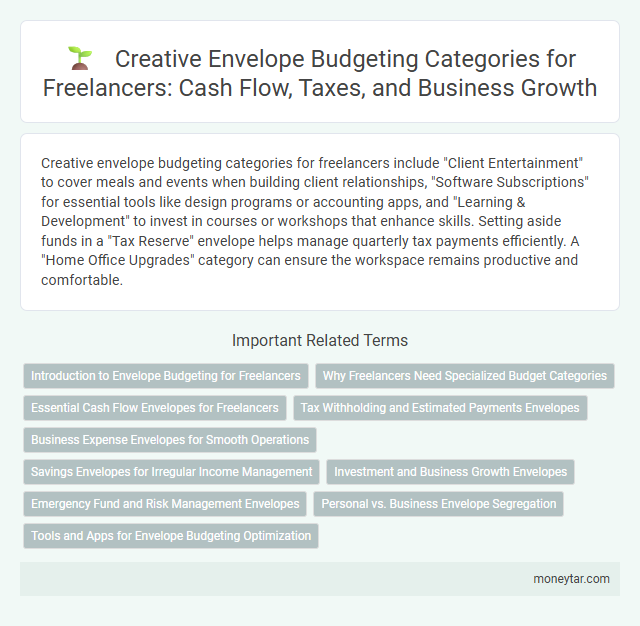 Creative Envelope Budgeting Categories for Freelancers: Cash Flow, Taxes, and Business Growth

Creative envelope budgeting categories for freelancers include "Client Entertainment" to cover meals and events when building client relationships, "Software Subscriptions" for essential tools like design programs or accounting apps, and "Learning & Development" to invest in courses or workshops that enhance skills. Setting aside funds in a "Tax Reserve" envelope helps manage quarterly tax payments efficiently. A "Home Office Upgrades" category can ensure the workspace remains productive and comfortable.

Important Related Terms

Introduction to Envelope Budgeting for Freelancers

Why Freelancers Need Specialized Budget Categories

Essential Cash Flow Envelopes for Freelancers

Tax Withholding and Estimated Payments Envelopes

Business Expense Envelopes for Smooth Operations

Savings Envelopes for Irregular Income Management

Investment and Business Growth Envelopes

Emergency Fund and Risk Management Envelopes

Personal vs. Business Envelope Segregation

Tools and Apps for Envelope Budgeting Optimization

moneytar.com