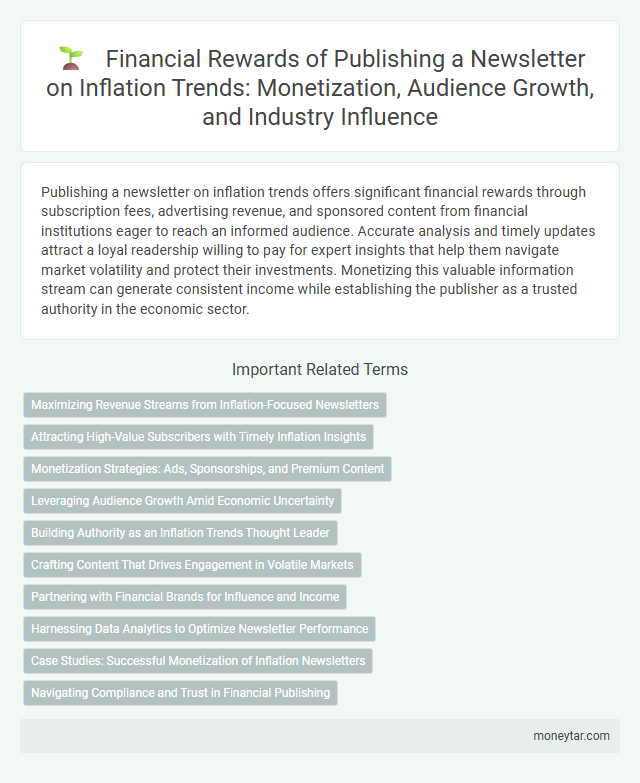 Financial Rewards of Publishing a Newsletter on Inflation Trends: Monetization, Audience Growth, and Industry Influence

Publishing a newsletter on inflation trends offers significant financial rewards through subscription fees, advertising revenue, and sponsored content from financial institutions eager to reach an informed audience. Accurate analysis and timely updates attract a loyal readership willing to pay for expert insights that help them navigate market volatility and protect their investments. Monetizing this valuable information stream can generate consistent income while establishing the publisher as a trusted authority in the economic sector.

Important Related Terms

Maximizing Revenue Streams from Inflation-Focused Newsletters

Attracting High-Value Subscribers with Timely Inflation Insights

Monetization Strategies: Ads, Sponsorships, and Premium Content

Leveraging Audience Growth Amid Economic Uncertainty

Building Authority as an Inflation Trends Thought Leader

Crafting Content That Drives Engagement in Volatile Markets

Partnering with Financial Brands for Influence and Income

Harnessing Data Analytics to Optimize Newsletter Performance

Case Studies: Successful Monetization of Inflation Newsletters

Navigating Compliance and Trust in Financial Publishing

moneytar.com