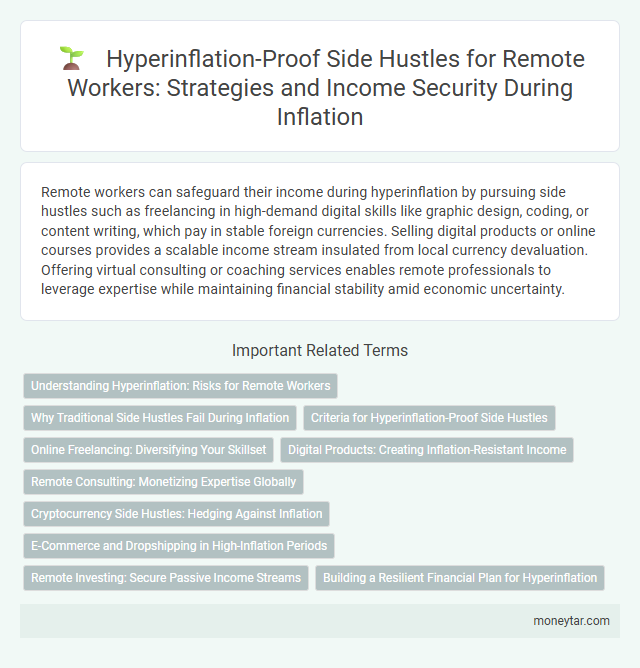 Hyperinflation-Proof Side Hustles for Remote Workers: Strategies and Income Security During Inflation

Remote workers can safeguard their income during hyperinflation by pursuing side hustles such as freelancing in high-demand digital skills like graphic design, coding, or content writing, which pay in stable foreign currencies. Selling digital products or online courses provides a scalable income stream insulated from local currency devaluation. Offering virtual consulting or coaching services enables remote professionals to leverage expertise while maintaining financial stability amid economic uncertainty.

Important Related Terms

Understanding Hyperinflation: Risks for Remote Workers

Why Traditional Side Hustles Fail During Inflation

Criteria for Hyperinflation-Proof Side Hustles

Online Freelancing: Diversifying Your Skillset

Digital Products: Creating Inflation-Resistant Income

Remote Consulting: Monetizing Expertise Globally

Cryptocurrency Side Hustles: Hedging Against Inflation

E-Commerce and Dropshipping in High-Inflation Periods

Remote Investing: Secure Passive Income Streams

Building a Resilient Financial Plan for Hyperinflation

moneytar.com