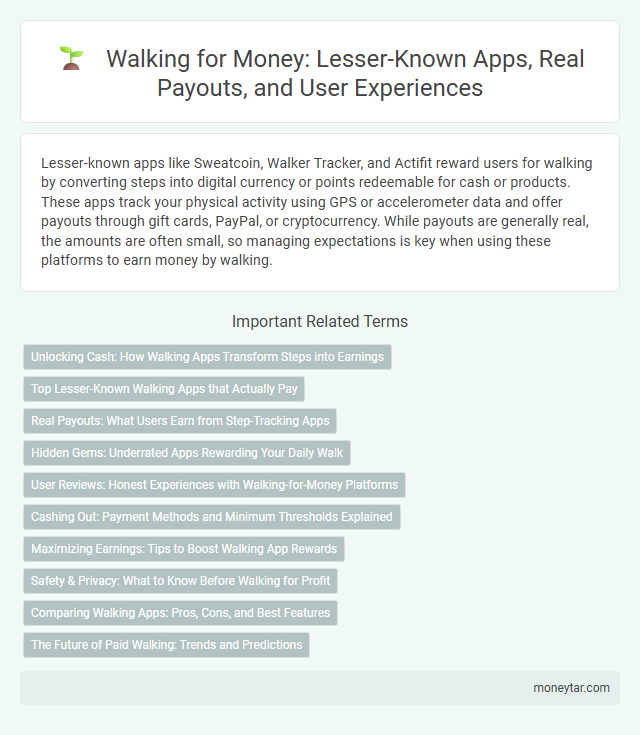 Walking for Money: Lesser-Known Apps, Real Payouts, and User Experiences

Lesser-known apps like Sweatcoin, Walker Tracker, and Actifit reward users for walking by converting steps into digital currency or points redeemable for cash or products. These apps track your physical activity using GPS or accelerometer data and offer payouts through gift cards, PayPal, or cryptocurrency. While payouts are generally real, the amounts are often small, so managing expectations is key when using these platforms to earn money by walking.

Important Related Terms

Unlocking Cash: How Walking Apps Transform Steps into Earnings

Top Lesser-Known Walking Apps that Actually Pay

Real Payouts: What Users Earn from Step-Tracking Apps

Hidden Gems: Underrated Apps Rewarding Your Daily Walk

User Reviews: Honest Experiences with Walking-for-Money Platforms

Cashing Out: Payment Methods and Minimum Thresholds Explained

Maximizing Earnings: Tips to Boost Walking App Rewards

Safety & Privacy: What to Know Before Walking for Profit

Comparing Walking Apps: Pros, Cons, and Best Features

The Future of Paid Walking: Trends and Predictions

moneytar.com