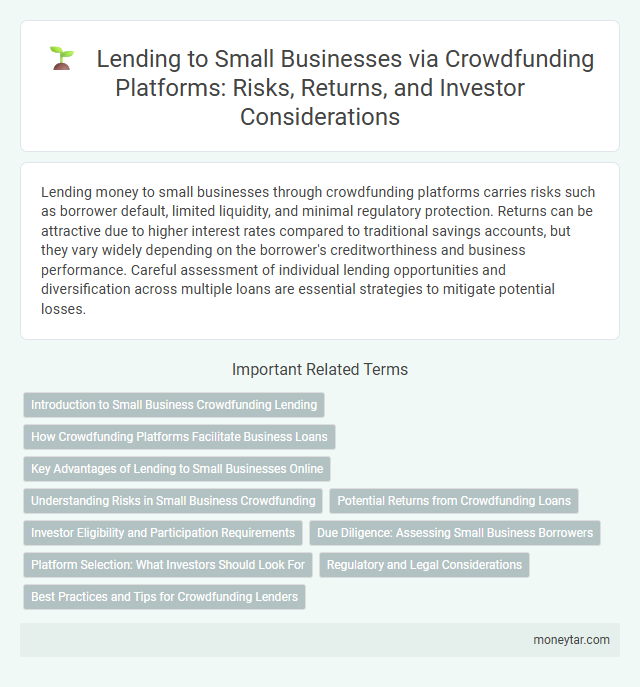 Lending to Small Businesses via Crowdfunding Platforms: Risks, Returns, and Investor Considerations

Lending money to small businesses through crowdfunding platforms carries risks such as borrower default, limited liquidity, and minimal regulatory protection. Returns can be attractive due to higher interest rates compared to traditional savings accounts, but they vary widely depending on the borrower's creditworthiness and business performance. Careful assessment of individual lending opportunities and diversification across multiple loans are essential strategies to mitigate potential losses.

Important Related Terms

Introduction to Small Business Crowdfunding Lending

How Crowdfunding Platforms Facilitate Business Loans

Key Advantages of Lending to Small Businesses Online

Understanding Risks in Small Business Crowdfunding

Potential Returns from Crowdfunding Loans

Investor Eligibility and Participation Requirements

Due Diligence: Assessing Small Business Borrowers

Platform Selection: What Investors Should Look For

Regulatory and Legal Considerations

Best Practices and Tips for Crowdfunding Lenders

moneytar.com