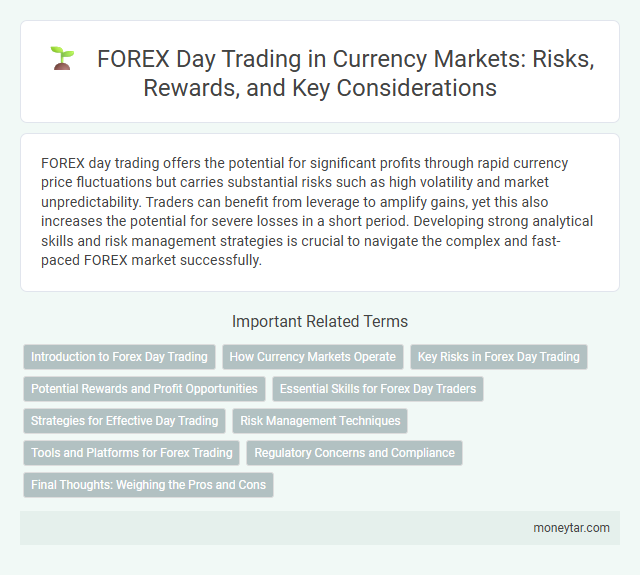 FOREX Day Trading in Currency Markets: Risks, Rewards, and Key Considerations

FOREX day trading offers the potential for significant profits through rapid currency price fluctuations but carries substantial risks such as high volatility and market unpredictability. Traders can benefit from leverage to amplify gains, yet this also increases the potential for severe losses in a short period. Developing strong analytical skills and risk management strategies is crucial to navigate the complex and fast-paced FOREX market successfully.

Important Related Terms

Introduction to Forex Day Trading
How Currency Markets Operate
Key Risks in Forex Day Trading
Potential Rewards and Profit Opportunities
Essential Skills for Forex Day Traders
Strategies for Effective Day Trading
Risk Management Techniques
Tools and Platforms for Forex Trading
Regulatory Concerns and Compliance
Final Thoughts: Weighing the Pros and Cons

moneytar.com