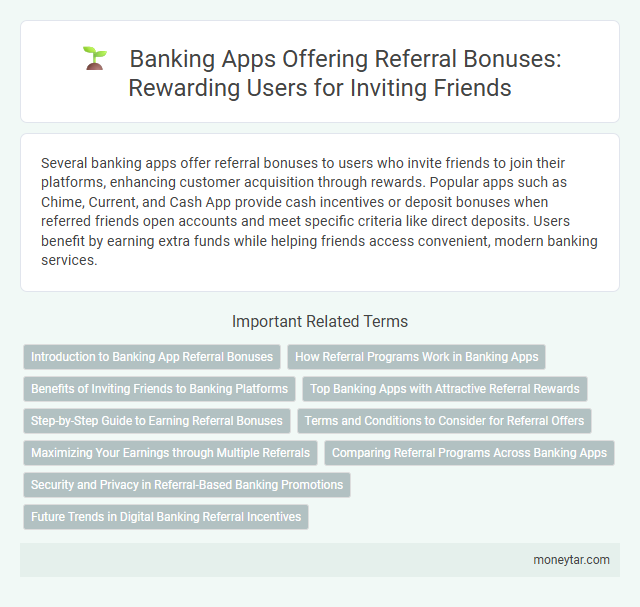 Banking Apps Offering Referral Bonuses: Rewarding Users for Inviting Friends

Several banking apps offer referral bonuses to users who invite friends to join their platforms, enhancing customer acquisition through rewards. Popular apps such as Chime, Current, and Cash App provide cash incentives or deposit bonuses when referred friends open accounts and meet specific criteria like direct deposits. Users benefit by earning extra funds while helping friends access convenient, modern banking services.

Important Related Terms

Introduction to Banking App Referral Bonuses

How Referral Programs Work in Banking Apps

Benefits of Inviting Friends to Banking Platforms

Top Banking Apps with Attractive Referral Rewards

Step-by-Step Guide to Earning Referral Bonuses

Terms and Conditions to Consider for Referral Offers

Maximizing Your Earnings through Multiple Referrals

Comparing Referral Programs Across Banking Apps

Security and Privacy in Referral-Based Banking Promotions

Future Trends in Digital Banking Referral Incentives

moneytar.com