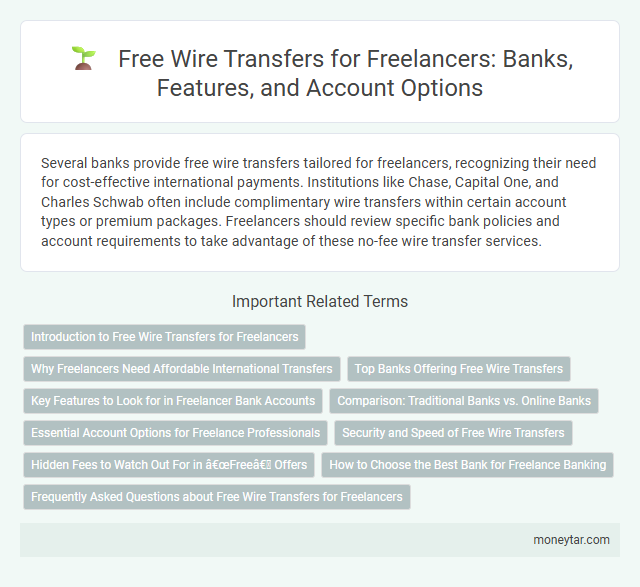 Free Wire Transfers for Freelancers: Banks, Features, and Account Options

Several banks provide free wire transfers tailored for freelancers, recognizing their need for cost-effective international payments. Institutions like Chase, Capital One, and Charles Schwab often include complimentary wire transfers within certain account types or premium packages. Freelancers should review specific bank policies and account requirements to take advantage of these no-fee wire transfer services.

Important Related Terms

Introduction to Free Wire Transfers for Freelancers

Why Freelancers Need Affordable International Transfers

Top Banks Offering Free Wire Transfers

Key Features to Look for in Freelancer Bank Accounts

Comparison: Traditional Banks vs. Online Banks

Essential Account Options for Freelance Professionals

Security and Speed of Free Wire Transfers

Hidden Fees to Watch Out For in â€œFreeâ€ Offers

How to Choose the Best Bank for Freelance Banking

Frequently Asked Questions about Free Wire Transfers for Freelancers

moneytar.com