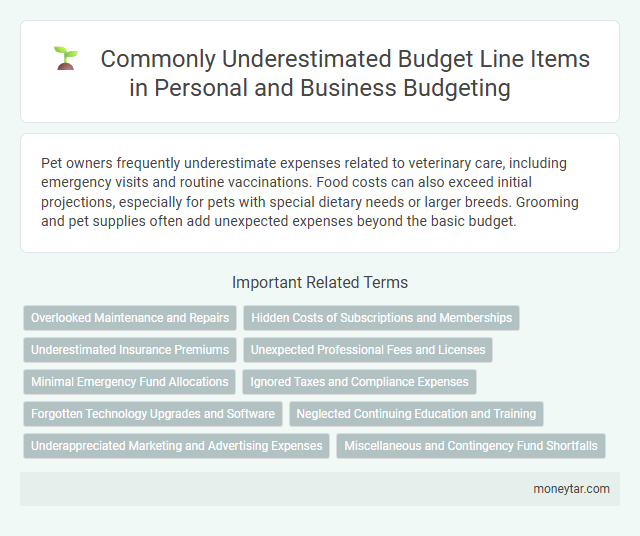 Commonly Underestimated Budget Line Items in Personal and Business Budgeting

Pet owners frequently underestimate expenses related to veterinary care, including emergency visits and routine vaccinations. Food costs can also exceed initial projections, especially for pets with special dietary needs or larger breeds. Grooming and pet supplies often add unexpected expenses beyond the basic budget.

Important Related Terms

Overlooked Maintenance and Repairs

Hidden Costs of Subscriptions and Memberships

Underestimated Insurance Premiums

Unexpected Professional Fees and Licenses

Minimal Emergency Fund Allocations

Ignored Taxes and Compliance Expenses

Forgotten Technology Upgrades and Software

Neglected Continuing Education and Training

Underappreciated Marketing and Advertising Expenses

Miscellaneous and Contingency Fund Shortfalls

moneytar.com