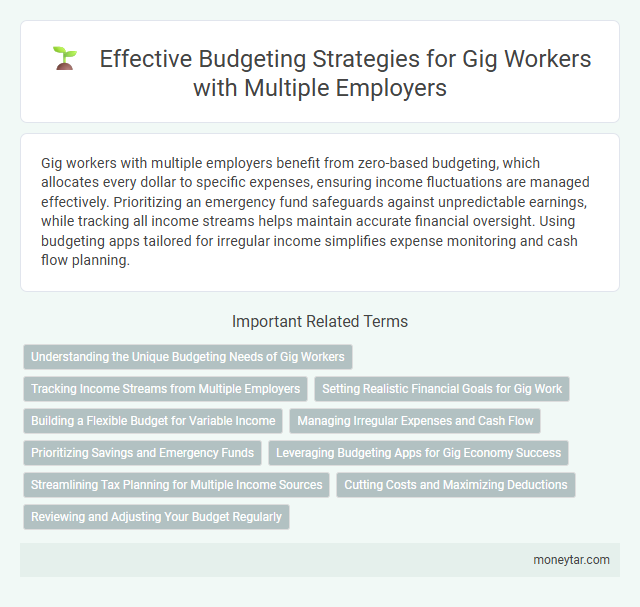 Effective Budgeting Strategies for Gig Workers with Multiple Employers

Gig workers with multiple employers benefit from zero-based budgeting, which allocates every dollar to specific expenses, ensuring income fluctuations are managed effectively. Prioritizing an emergency fund safeguards against unpredictable earnings, while tracking all income streams helps maintain accurate financial oversight. Using budgeting apps tailored for irregular income simplifies expense monitoring and cash flow planning.

Important Related Terms

Understanding the Unique Budgeting Needs of Gig Workers

Tracking Income Streams from Multiple Employers

Setting Realistic Financial Goals for Gig Work

Building a Flexible Budget for Variable Income

Managing Irregular Expenses and Cash Flow

Prioritizing Savings and Emergency Funds

Leveraging Budgeting Apps for Gig Economy Success

Streamlining Tax Planning for Multiple Income Sources

Cutting Costs and Maximizing Deductions

Reviewing and Adjusting Your Budget Regularly

moneytar.com