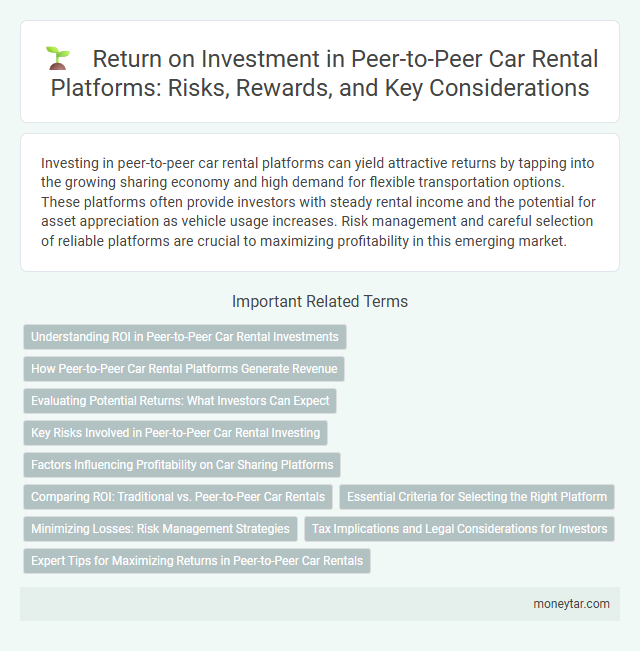 Return on Investment in Peer-to-Peer Car Rental Platforms: Risks, Rewards, and Key Considerations

Investing in peer-to-peer car rental platforms can yield attractive returns by tapping into the growing sharing economy and high demand for flexible transportation options. These platforms often provide investors with steady rental income and the potential for asset appreciation as vehicle usage increases. Risk management and careful selection of reliable platforms are crucial to maximizing profitability in this emerging market.

Important Related Terms

Understanding ROI in Peer-to-Peer Car Rental Investments

How Peer-to-Peer Car Rental Platforms Generate Revenue

Evaluating Potential Returns: What Investors Can Expect

Key Risks Involved in Peer-to-Peer Car Rental Investing

Factors Influencing Profitability on Car Sharing Platforms

Comparing ROI: Traditional vs. Peer-to-Peer Car Rentals

Essential Criteria for Selecting the Right Platform

Minimizing Losses: Risk Management Strategies

Tax Implications and Legal Considerations for Investors

Expert Tips for Maximizing Returns in Peer-to-Peer Car Rentals

moneytar.com