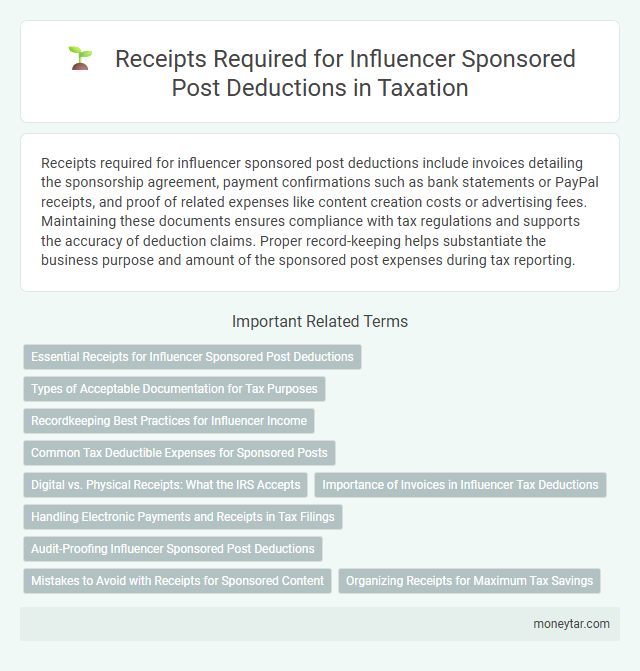 Receipts Required for Influencer Sponsored Post Deductions in Taxation

Receipts required for influencer sponsored post deductions include invoices detailing the sponsorship agreement, payment confirmations such as bank statements or PayPal receipts, and proof of related expenses like content creation costs or advertising fees. Maintaining these documents ensures compliance with tax regulations and supports the accuracy of deduction claims. Proper record-keeping helps substantiate the business purpose and amount of the sponsored post expenses during tax reporting.

Important Related Terms

Essential Receipts for Influencer Sponsored Post Deductions

Types of Acceptable Documentation for Tax Purposes

Recordkeeping Best Practices for Influencer Income

Common Tax Deductible Expenses for Sponsored Posts

Digital vs. Physical Receipts: What the IRS Accepts

Importance of Invoices in Influencer Tax Deductions

Handling Electronic Payments and Receipts in Tax Filings

Audit-Proofing Influencer Sponsored Post Deductions

Mistakes to Avoid with Receipts for Sponsored Content

Organizing Receipts for Maximum Tax Savings

moneytar.com