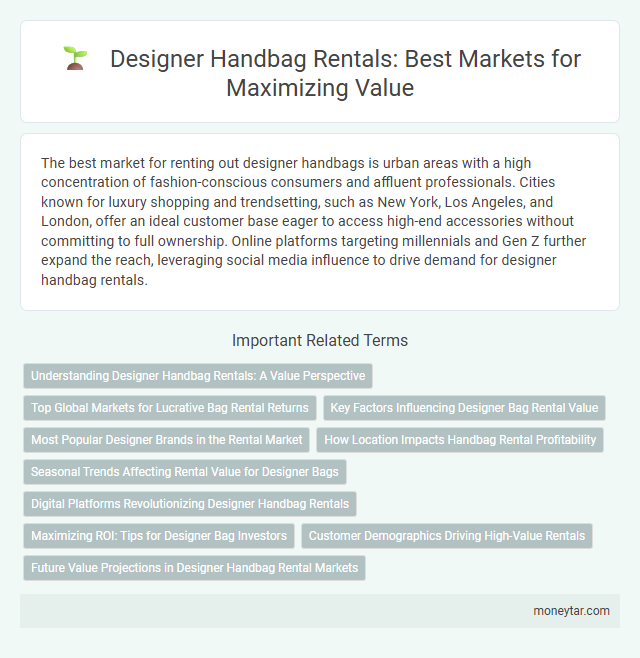 Designer Handbag Rentals: Best Markets for Maximizing Value

The best market for renting out designer handbags is urban areas with a high concentration of fashion-conscious consumers and affluent professionals. Cities known for luxury shopping and trendsetting, such as New York, Los Angeles, and London, offer an ideal customer base eager to access high-end accessories without committing to full ownership. Online platforms targeting millennials and Gen Z further expand the reach, leveraging social media influence to drive demand for designer handbag rentals.

Important Related Terms

Understanding Designer Handbag Rentals: A Value Perspective

Top Global Markets for Lucrative Bag Rental Returns

Key Factors Influencing Designer Bag Rental Value

Most Popular Designer Brands in the Rental Market

How Location Impacts Handbag Rental Profitability

Seasonal Trends Affecting Rental Value for Designer Bags

Digital Platforms Revolutionizing Designer Handbag Rentals

Maximizing ROI: Tips for Designer Bag Investors

Customer Demographics Driving High-Value Rentals

Future Value Projections in Designer Handbag Rental Markets

moneytar.com