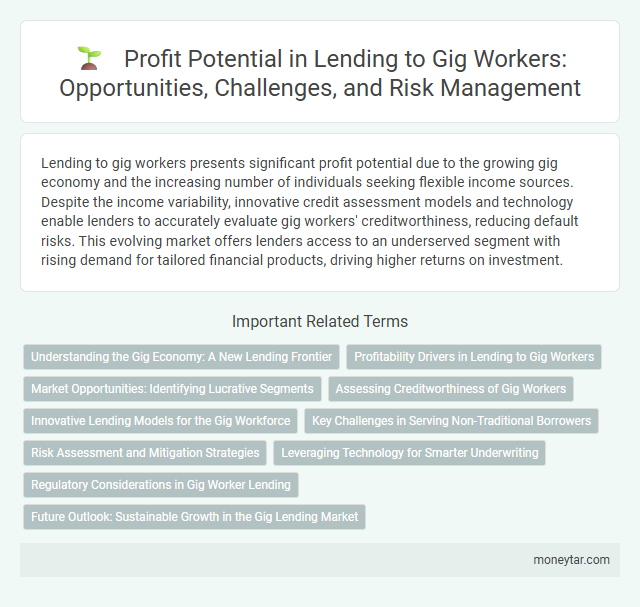 Profit Potential in Lending to Gig Workers: Opportunities, Challenges, and Risk Management

Lending to gig workers presents significant profit potential due to the growing gig economy and the increasing number of individuals seeking flexible income sources. Despite the income variability, innovative credit assessment models and technology enable lenders to accurately evaluate gig workers' creditworthiness, reducing default risks. This evolving market offers lenders access to an underserved segment with rising demand for tailored financial products, driving higher returns on investment.

Important Related Terms

Understanding the Gig Economy: A New Lending Frontier

Profitability Drivers in Lending to Gig Workers

Market Opportunities: Identifying Lucrative Segments

Assessing Creditworthiness of Gig Workers

Innovative Lending Models for the Gig Workforce

Key Challenges in Serving Non-Traditional Borrowers

Risk Assessment and Mitigation Strategies

Leveraging Technology for Smarter Underwriting

Regulatory Considerations in Gig Worker Lending

Future Outlook: Sustainable Growth in the Gig Lending Market

moneytar.com