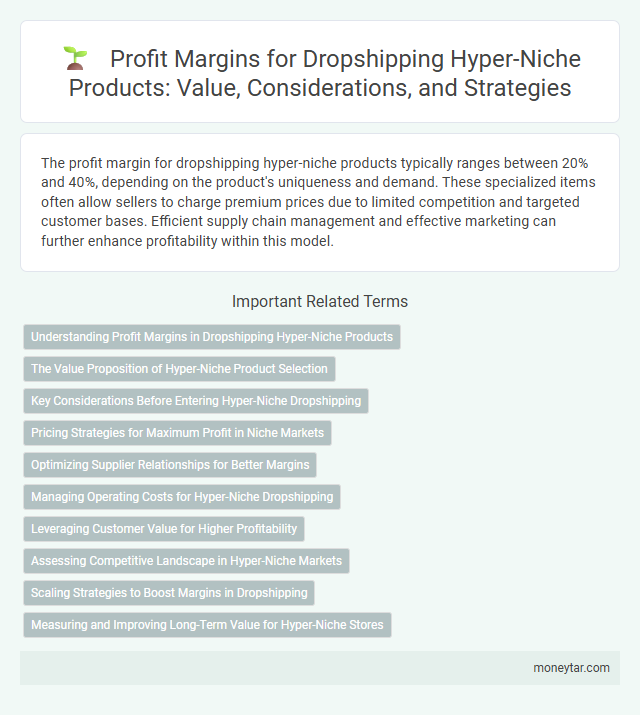 Profit Margins for Dropshipping Hyper-Niche Products: Value, Considerations, and Strategies

The profit margin for dropshipping hyper-niche products typically ranges between 20% and 40%, depending on the product's uniqueness and demand. These specialized items often allow sellers to charge premium prices due to limited competition and targeted customer bases. Efficient supply chain management and effective marketing can further enhance profitability within this model.

Important Related Terms

Understanding Profit Margins in Dropshipping Hyper-Niche Products

The Value Proposition of Hyper-Niche Product Selection

Key Considerations Before Entering Hyper-Niche Dropshipping

Pricing Strategies for Maximum Profit in Niche Markets

Optimizing Supplier Relationships for Better Margins

Managing Operating Costs for Hyper-Niche Dropshipping

Leveraging Customer Value for Higher Profitability

Assessing Competitive Landscape in Hyper-Niche Markets

Scaling Strategies to Boost Margins in Dropshipping

Measuring and Improving Long-Term Value for Hyper-Niche Stores

moneytar.com