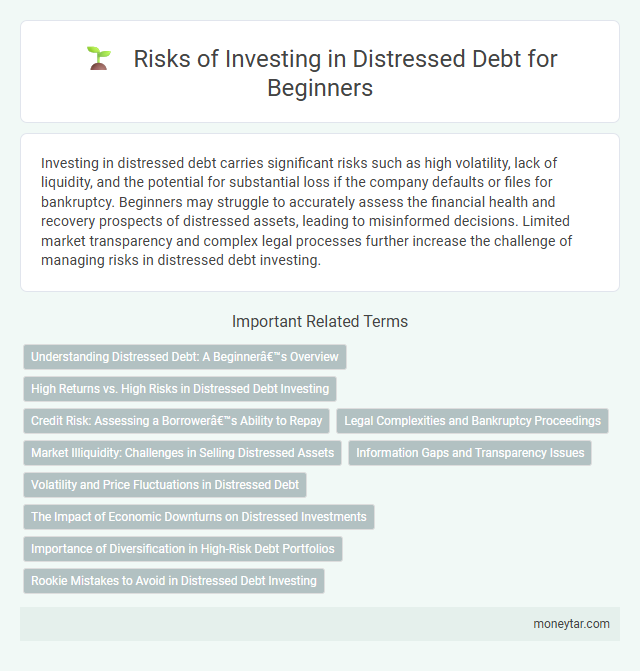 Risks of Investing in Distressed Debt for Beginners

Investing in distressed debt carries significant risks such as high volatility, lack of liquidity, and the potential for substantial loss if the company defaults or files for bankruptcy. Beginners may struggle to accurately assess the financial health and recovery prospects of distressed assets, leading to misinformed decisions. Limited market transparency and complex legal processes further increase the challenge of managing risks in distressed debt investing.

Important Related Terms

Understanding Distressed Debt: A Beginnerâ€™s Overview

High Returns vs. High Risks in Distressed Debt Investing

Credit Risk: Assessing a Borrowerâ€™s Ability to Repay

Legal Complexities and Bankruptcy Proceedings

Market Illiquidity: Challenges in Selling Distressed Assets

Information Gaps and Transparency Issues

Volatility and Price Fluctuations in Distressed Debt

The Impact of Economic Downturns on Distressed Investments

Importance of Diversification in High-Risk Debt Portfolios

Rookie Mistakes to Avoid in Distressed Debt Investing

moneytar.com