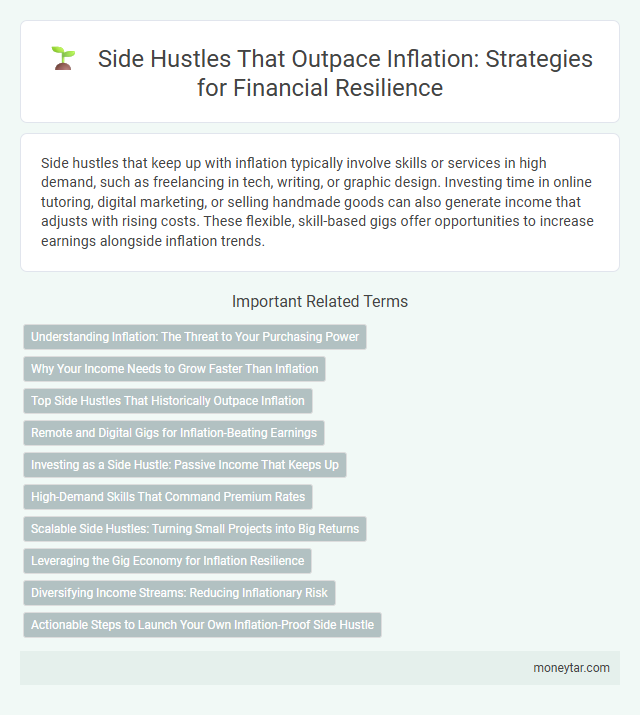 Side Hustles That Outpace Inflation: Strategies for Financial Resilience

Side hustles that keep up with inflation typically involve skills or services in high demand, such as freelancing in tech, writing, or graphic design. Investing time in online tutoring, digital marketing, or selling handmade goods can also generate income that adjusts with rising costs. These flexible, skill-based gigs offer opportunities to increase earnings alongside inflation trends.

Important Related Terms

Understanding Inflation: The Threat to Your Purchasing Power

Why Your Income Needs to Grow Faster Than Inflation

Top Side Hustles That Historically Outpace Inflation

Remote and Digital Gigs for Inflation-Beating Earnings

Investing as a Side Hustle: Passive Income That Keeps Up

High-Demand Skills That Command Premium Rates

Scalable Side Hustles: Turning Small Projects into Big Returns

Leveraging the Gig Economy for Inflation Resilience

Diversifying Income Streams: Reducing Inflationary Risk

Actionable Steps to Launch Your Own Inflation-Proof Side Hustle

moneytar.com