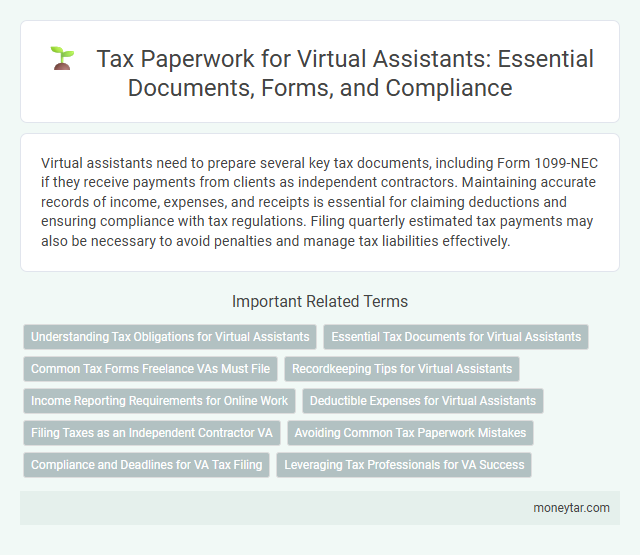 Tax Paperwork for Virtual Assistants: Essential Documents, Forms, and Compliance

Virtual assistants need to prepare several key tax documents, including Form 1099-NEC if they receive payments from clients as independent contractors. Maintaining accurate records of income, expenses, and receipts is essential for claiming deductions and ensuring compliance with tax regulations. Filing quarterly estimated tax payments may also be necessary to avoid penalties and manage tax liabilities effectively.

Important Related Terms

Understanding Tax Obligations for Virtual Assistants
Essential Tax Documents for Virtual Assistants
Common Tax Forms Freelance VAs Must File
Recordkeeping Tips for Virtual Assistants
Income Reporting Requirements for Online Work
Deductible Expenses for Virtual Assistants
Filing Taxes as an Independent Contractor VA
Avoiding Common Tax Paperwork Mistakes
Compliance and Deadlines for VA Tax Filing
Leveraging Tax Professionals for VA Success

moneytar.com