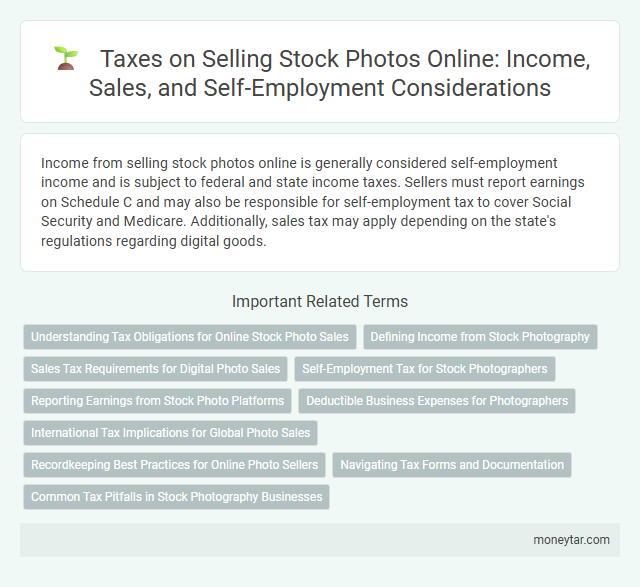 Taxes on Selling Stock Photos Online: Income, Sales, and Self-Employment Considerations

Income from selling stock photos online is generally considered self-employment income and is subject to federal and state income taxes. Sellers must report earnings on Schedule C and may also be responsible for self-employment tax to cover Social Security and Medicare. Additionally, sales tax may apply depending on the state's regulations regarding digital goods.

Important Related Terms

Understanding Tax Obligations for Online Stock Photo Sales

Defining Income from Stock Photography

Sales Tax Requirements for Digital Photo Sales

Self-Employment Tax for Stock Photographers

Reporting Earnings from Stock Photo Platforms

Deductible Business Expenses for Photographers

International Tax Implications for Global Photo Sales

Recordkeeping Best Practices for Online Photo Sellers

Navigating Tax Forms and Documentation

Common Tax Pitfalls in Stock Photography Businesses

moneytar.com