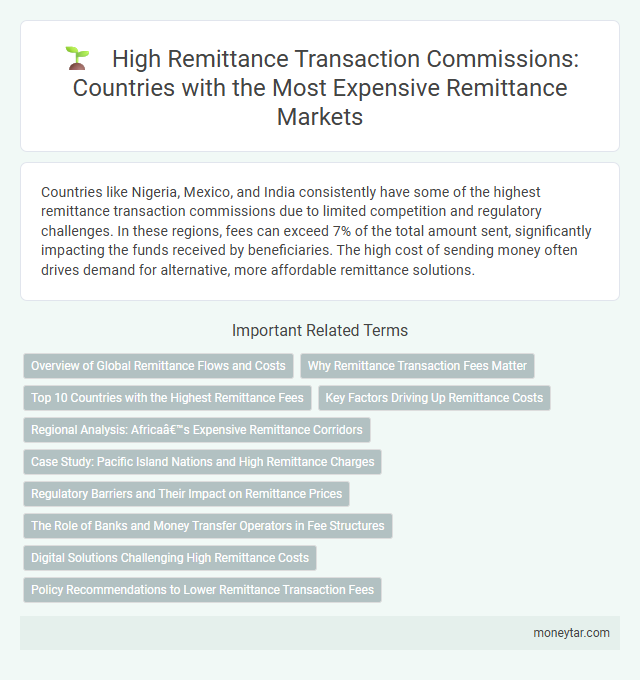 High Remittance Transaction Commissions: Countries with the Most Expensive Remittance Markets

Countries like Nigeria, Mexico, and India consistently have some of the highest remittance transaction commissions due to limited competition and regulatory challenges. In these regions, fees can exceed 7% of the total amount sent, significantly impacting the funds received by beneficiaries. The high cost of sending money often drives demand for alternative, more affordable remittance solutions.

Important Related Terms

Overview of Global Remittance Flows and Costs

Why Remittance Transaction Fees Matter

Top 10 Countries with the Highest Remittance Fees

Key Factors Driving Up Remittance Costs

Regional Analysis: Africaâ€™s Expensive Remittance Corridors

Case Study: Pacific Island Nations and High Remittance Charges

Regulatory Barriers and Their Impact on Remittance Prices

The Role of Banks and Money Transfer Operators in Fee Structures

Digital Solutions Challenging High Remittance Costs

Policy Recommendations to Lower Remittance Transaction Fees

moneytar.com