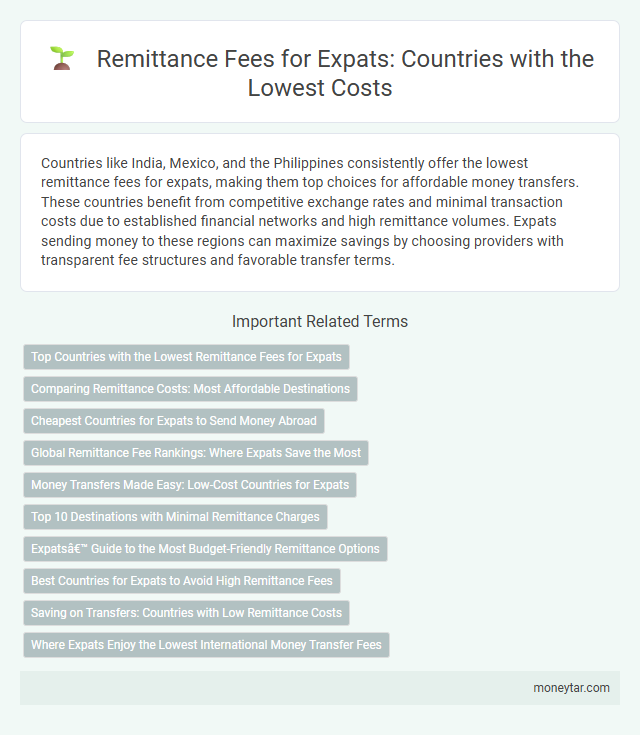 Remittance Fees for Expats: Countries with the Lowest Costs

Countries like India, Mexico, and the Philippines consistently offer the lowest remittance fees for expats, making them top choices for affordable money transfers. These countries benefit from competitive exchange rates and minimal transaction costs due to established financial networks and high remittance volumes. Expats sending money to these regions can maximize savings by choosing providers with transparent fee structures and favorable transfer terms.

Important Related Terms

Top Countries with the Lowest Remittance Fees for Expats

Comparing Remittance Costs: Most Affordable Destinations

Cheapest Countries for Expats to Send Money Abroad

Global Remittance Fee Rankings: Where Expats Save the Most

Money Transfers Made Easy: Low-Cost Countries for Expats

Top 10 Destinations with Minimal Remittance Charges

Expatsâ€™ Guide to the Most Budget-Friendly Remittance Options

Best Countries for Expats to Avoid High Remittance Fees

Saving on Transfers: Countries with Low Remittance Costs

Where Expats Enjoy the Lowest International Money Transfer Fees

moneytar.com