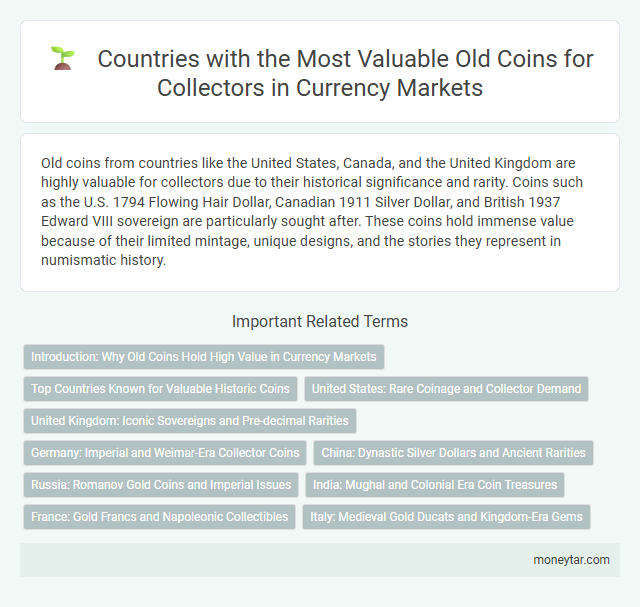 Countries with the Most Valuable Old Coins for Collectors in Currency Markets

Old coins from countries like the United States, Canada, and the United Kingdom are highly valuable for collectors due to their historical significance and rarity. Coins such as the U.S. 1794 Flowing Hair Dollar, Canadian 1911 Silver Dollar, and British 1937 Edward VIII sovereign are particularly sought after. These coins hold immense value because of their limited mintage, unique designs, and the stories they represent in numismatic history.

Important Related Terms

Introduction: Why Old Coins Hold High Value in Currency Markets

Top Countries Known for Valuable Historic Coins

United States: Rare Coinage and Collector Demand

United Kingdom: Iconic Sovereigns and Pre-decimal Rarities

Germany: Imperial and Weimar-Era Collector Coins

China: Dynastic Silver Dollars and Ancient Rarities

Russia: Romanov Gold Coins and Imperial Issues

India: Mughal and Colonial Era Coin Treasures

France: Gold Francs and Napoleonic Collectibles

Italy: Medieval Gold Ducats and Kingdom-Era Gems

moneytar.com