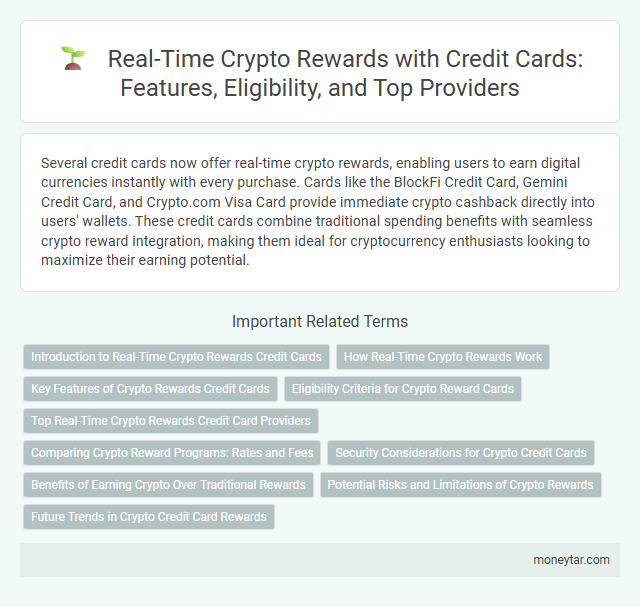 Real-Time Crypto Rewards with Credit Cards: Features, Eligibility, and Top Providers

Several credit cards now offer real-time crypto rewards, enabling users to earn digital currencies instantly with every purchase. Cards like the BlockFi Credit Card, Gemini Credit Card, and Crypto.com Visa Card provide immediate crypto cashback directly into users' wallets. These credit cards combine traditional spending benefits with seamless crypto reward integration, making them ideal for cryptocurrency enthusiasts looking to maximize their earning potential.

Important Related Terms

Introduction to Real-Time Crypto Rewards Credit Cards

How Real-Time Crypto Rewards Work

Key Features of Crypto Rewards Credit Cards

Eligibility Criteria for Crypto Reward Cards

Top Real-Time Crypto Rewards Credit Card Providers

Comparing Crypto Reward Programs: Rates and Fees

Security Considerations for Crypto Credit Cards

Benefits of Earning Crypto Over Traditional Rewards

Potential Risks and Limitations of Crypto Rewards

Future Trends in Crypto Credit Card Rewards

moneytar.com