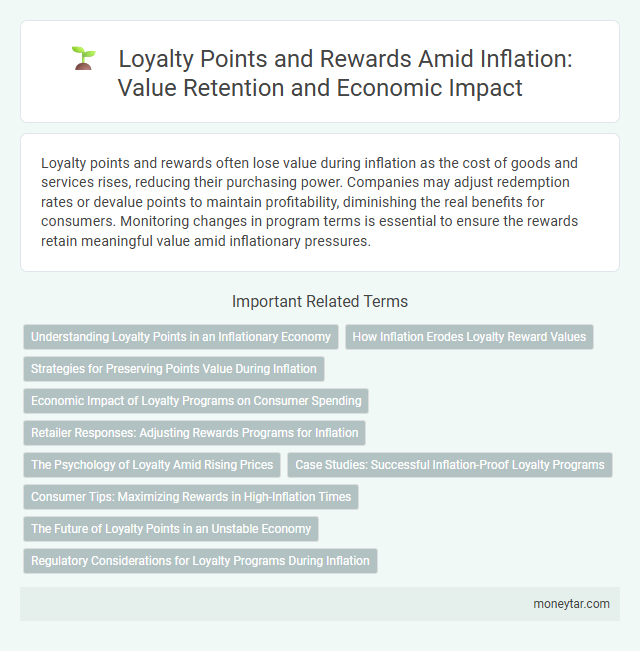 Loyalty Points and Rewards Amid Inflation: Value Retention and Economic Impact

Loyalty points and rewards often lose value during inflation as the cost of goods and services rises, reducing their purchasing power. Companies may adjust redemption rates or devalue points to maintain profitability, diminishing the real benefits for consumers. Monitoring changes in program terms is essential to ensure the rewards retain meaningful value amid inflationary pressures.

Important Related Terms

Understanding Loyalty Points in an Inflationary Economy

How Inflation Erodes Loyalty Reward Values

Strategies for Preserving Points Value During Inflation

Economic Impact of Loyalty Programs on Consumer Spending

Retailer Responses: Adjusting Rewards Programs for Inflation

The Psychology of Loyalty Amid Rising Prices

Case Studies: Successful Inflation-Proof Loyalty Programs

Consumer Tips: Maximizing Rewards in High-Inflation Times

The Future of Loyalty Points in an Unstable Economy

Regulatory Considerations for Loyalty Programs During Inflation

moneytar.com