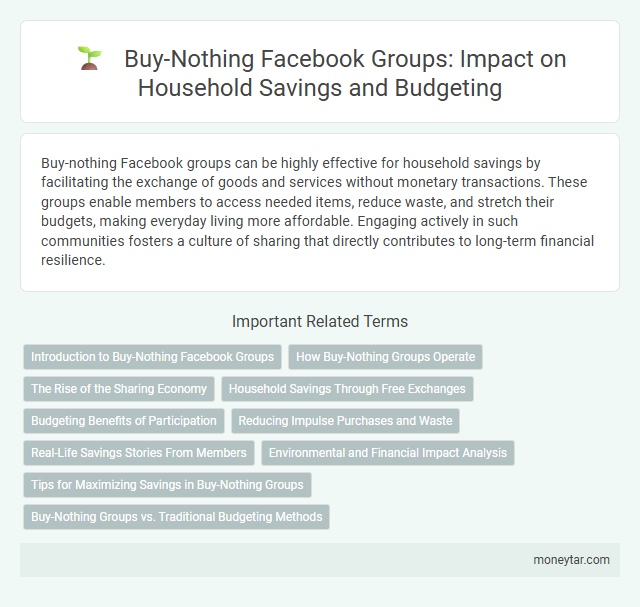 Buy-Nothing Facebook Groups: Impact on Household Savings and Budgeting

Buy-nothing Facebook groups can be highly effective for household savings by facilitating the exchange of goods and services without monetary transactions. These groups enable members to access needed items, reduce waste, and stretch their budgets, making everyday living more affordable. Engaging actively in such communities fosters a culture of sharing that directly contributes to long-term financial resilience.

Important Related Terms

Introduction to Buy-Nothing Facebook Groups

How Buy-Nothing Groups Operate

The Rise of the Sharing Economy

Household Savings Through Free Exchanges

Budgeting Benefits of Participation

Reducing Impulse Purchases and Waste

Real-Life Savings Stories From Members

Environmental and Financial Impact Analysis

Tips for Maximizing Savings in Buy-Nothing Groups

Buy-Nothing Groups vs. Traditional Budgeting Methods

moneytar.com