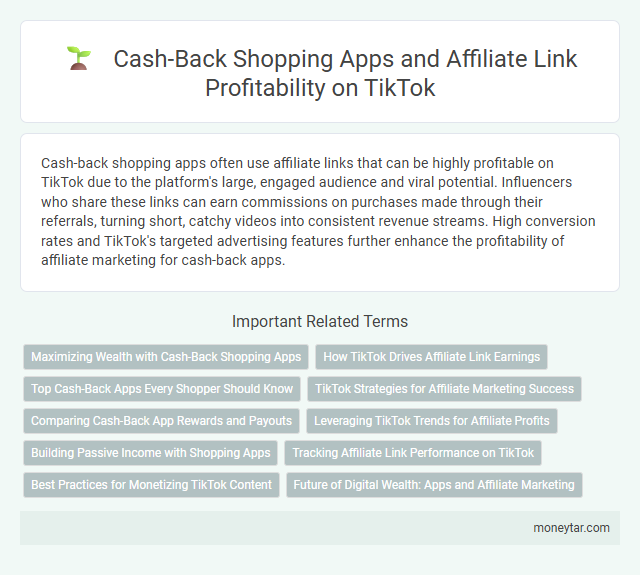 Cash-Back Shopping Apps and Affiliate Link Profitability on TikTok

Cash-back shopping apps often use affiliate links that can be highly profitable on TikTok due to the platform's large, engaged audience and viral potential. Influencers who share these links can earn commissions on purchases made through their referrals, turning short, catchy videos into consistent revenue streams. High conversion rates and TikTok's targeted advertising features further enhance the profitability of affiliate marketing for cash-back apps.

Important Related Terms

Maximizing Wealth with Cash-Back Shopping Apps

How TikTok Drives Affiliate Link Earnings

Top Cash-Back Apps Every Shopper Should Know

TikTok Strategies for Affiliate Marketing Success

Comparing Cash-Back App Rewards and Payouts

Leveraging TikTok Trends for Affiliate Profits

Building Passive Income with Shopping Apps

Tracking Affiliate Link Performance on TikTok

Best Practices for Monetizing TikTok Content

Future of Digital Wealth: Apps and Affiliate Marketing

moneytar.com