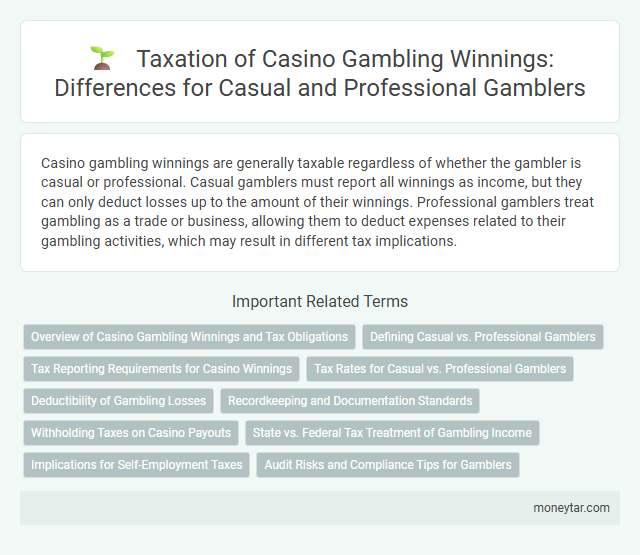 Taxation of Casino Gambling Winnings: Differences for Casual and Professional Gamblers

Casino gambling winnings are generally taxable regardless of whether the gambler is casual or professional. Casual gamblers must report all winnings as income, but they can only deduct losses up to the amount of their winnings. Professional gamblers treat gambling as a trade or business, allowing them to deduct expenses related to their gambling activities, which may result in different tax implications.

Important Related Terms

Overview of Casino Gambling Winnings and Tax Obligations

Defining Casual vs. Professional Gamblers

Tax Reporting Requirements for Casino Winnings

Tax Rates for Casual vs. Professional Gamblers

Deductibility of Gambling Losses

Recordkeeping and Documentation Standards

Withholding Taxes on Casino Payouts

State vs. Federal Tax Treatment of Gambling Income

Implications for Self-Employment Taxes

Audit Risks and Compliance Tips for Gamblers

moneytar.com