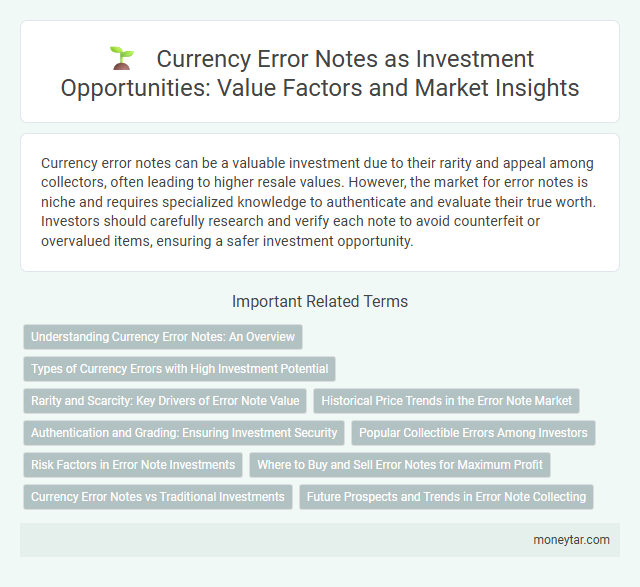 Currency Error Notes as Investment Opportunities: Value Factors and Market Insights

Currency error notes can be a valuable investment due to their rarity and appeal among collectors, often leading to higher resale values. However, the market for error notes is niche and requires specialized knowledge to authenticate and evaluate their true worth. Investors should carefully research and verify each note to avoid counterfeit or overvalued items, ensuring a safer investment opportunity.

Important Related Terms

Understanding Currency Error Notes: An Overview

Types of Currency Errors with High Investment Potential

Rarity and Scarcity: Key Drivers of Error Note Value

Historical Price Trends in the Error Note Market

Authentication and Grading: Ensuring Investment Security

Popular Collectible Errors Among Investors

Risk Factors in Error Note Investments

Where to Buy and Sell Error Notes for Maximum Profit

Currency Error Notes vs Traditional Investments

Future Prospects and Trends in Error Note Collecting

moneytar.com