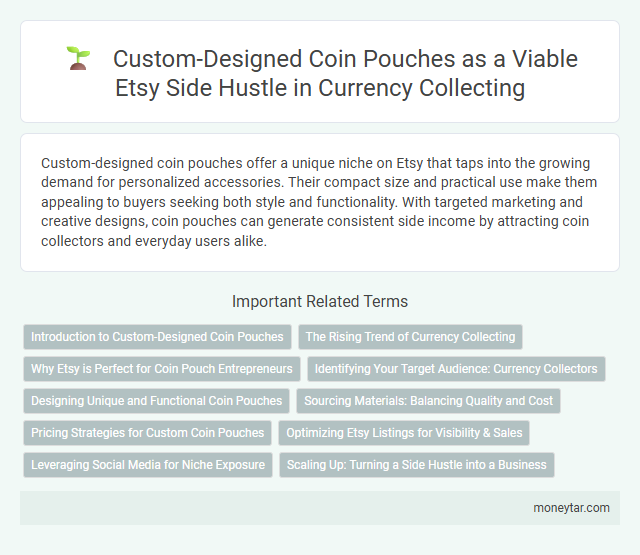 Custom-Designed Coin Pouches as a Viable Etsy Side Hustle in Currency Collecting

Custom-designed coin pouches offer a unique niche on Etsy that taps into the growing demand for personalized accessories. Their compact size and practical use make them appealing to buyers seeking both style and functionality. With targeted marketing and creative designs, coin pouches can generate consistent side income by attracting coin collectors and everyday users alike.

Important Related Terms

Introduction to Custom-Designed Coin Pouches
The Rising Trend of Currency Collecting
Why Etsy is Perfect for Coin Pouch Entrepreneurs
Identifying Your Target Audience: Currency Collectors
Designing Unique and Functional Coin Pouches
Sourcing Materials: Balancing Quality and Cost
Pricing Strategies for Custom Coin Pouches
Optimizing Etsy Listings for Visibility & Sales
Leveraging Social Media for Niche Exposure
Scaling Up: Turning a Side Hustle into a Business

moneytar.com