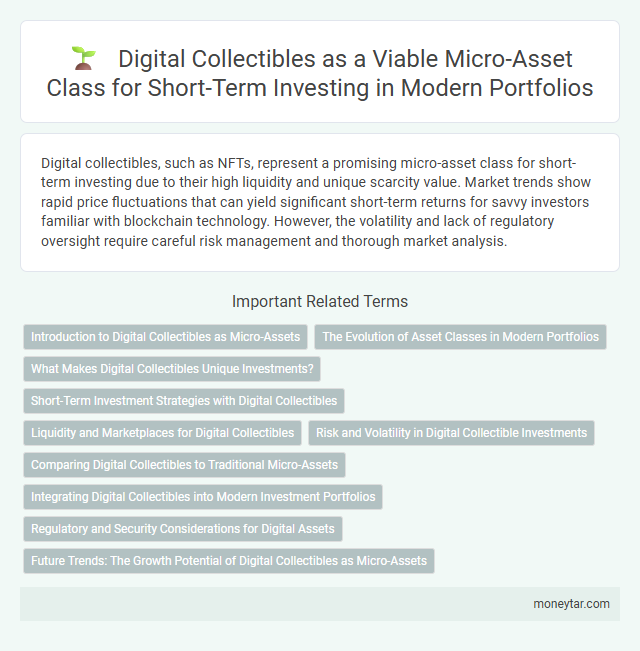 Digital Collectibles as a Viable Micro-Asset Class for Short-Term Investing in Modern Portfolios

Digital collectibles, such as NFTs, represent a promising micro-asset class for short-term investing due to their high liquidity and unique scarcity value. Market trends show rapid price fluctuations that can yield significant short-term returns for savvy investors familiar with blockchain technology. However, the volatility and lack of regulatory oversight require careful risk management and thorough market analysis.

Important Related Terms

Introduction to Digital Collectibles as Micro-Assets

The Evolution of Asset Classes in Modern Portfolios

What Makes Digital Collectibles Unique Investments?

Short-Term Investment Strategies with Digital Collectibles

Liquidity and Marketplaces for Digital Collectibles

Risk and Volatility in Digital Collectible Investments

Comparing Digital Collectibles to Traditional Micro-Assets

Integrating Digital Collectibles into Modern Investment Portfolios

Regulatory and Security Considerations for Digital Assets

Future Trends: The Growth Potential of Digital Collectibles as Micro-Assets

moneytar.com