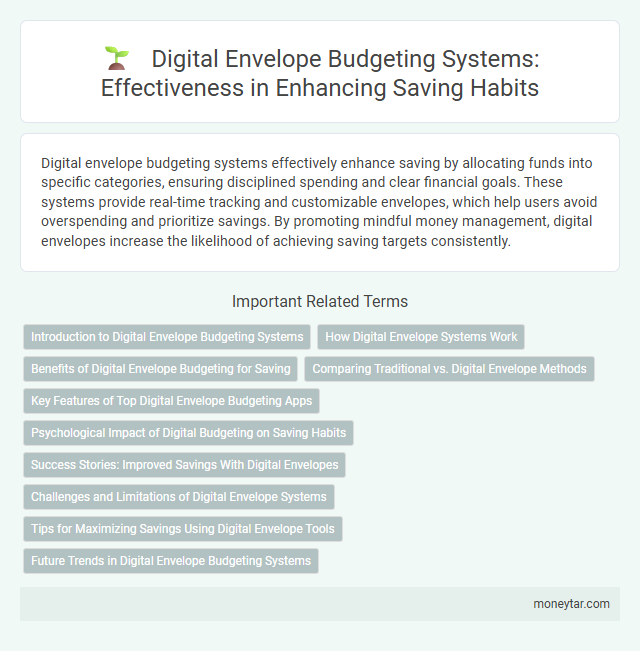 Digital Envelope Budgeting Systems: Effectiveness in Enhancing Saving Habits

Digital envelope budgeting systems effectively enhance saving by allocating funds into specific categories, ensuring disciplined spending and clear financial goals. These systems provide real-time tracking and customizable envelopes, which help users avoid overspending and prioritize savings. By promoting mindful money management, digital envelopes increase the likelihood of achieving saving targets consistently.

Important Related Terms

Introduction to Digital Envelope Budgeting Systems

How Digital Envelope Systems Work

Benefits of Digital Envelope Budgeting for Saving

Comparing Traditional vs. Digital Envelope Methods

Key Features of Top Digital Envelope Budgeting Apps

Psychological Impact of Digital Budgeting on Saving Habits

Success Stories: Improved Savings With Digital Envelopes

Challenges and Limitations of Digital Envelope Systems

Tips for Maximizing Savings Using Digital Envelope Tools

Future Trends in Digital Envelope Budgeting Systems

moneytar.com