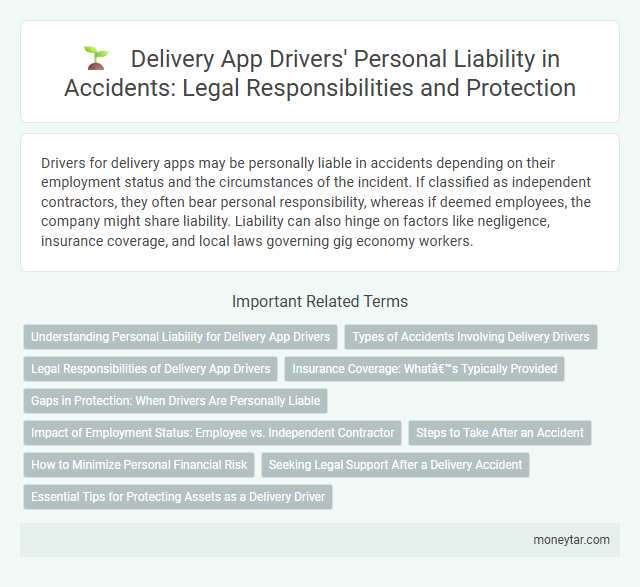 Delivery App Drivers' Personal Liability in Accidents: Legal Responsibilities and Protection

Drivers for delivery apps may be personally liable in accidents depending on their employment status and the circumstances of the incident. If classified as independent contractors, they often bear personal responsibility, whereas if deemed employees, the company might share liability. Liability can also hinge on factors like negligence, insurance coverage, and local laws governing gig economy workers.

Important Related Terms

Understanding Personal Liability for Delivery App Drivers

Types of Accidents Involving Delivery Drivers

Legal Responsibilities of Delivery App Drivers

Insurance Coverage: Whatâ€™s Typically Provided

Gaps in Protection: When Drivers Are Personally Liable

Impact of Employment Status: Employee vs. Independent Contractor

Steps to Take After an Accident

How to Minimize Personal Financial Risk

Seeking Legal Support After a Delivery Accident

Essential Tips for Protecting Assets as a Delivery Driver

moneytar.com