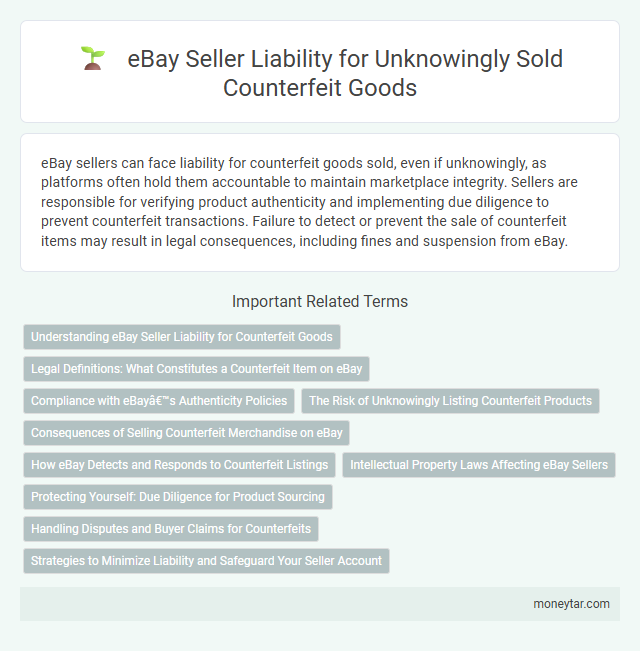 eBay Seller Liability for Unknowingly Sold Counterfeit Goods

eBay sellers can face liability for counterfeit goods sold, even if unknowingly, as platforms often hold them accountable to maintain marketplace integrity. Sellers are responsible for verifying product authenticity and implementing due diligence to prevent counterfeit transactions. Failure to detect or prevent the sale of counterfeit items may result in legal consequences, including fines and suspension from eBay.

Important Related Terms

Understanding eBay Seller Liability for Counterfeit Goods

Legal Definitions: What Constitutes a Counterfeit Item on eBay

Compliance with eBayâ€™s Authenticity Policies

The Risk of Unknowingly Listing Counterfeit Products

Consequences of Selling Counterfeit Merchandise on eBay

How eBay Detects and Responds to Counterfeit Listings

Intellectual Property Laws Affecting eBay Sellers

Protecting Yourself: Due Diligence for Product Sourcing

Handling Disputes and Buyer Claims for Counterfeits

Strategies to Minimize Liability and Safeguard Your Seller Account

moneytar.com