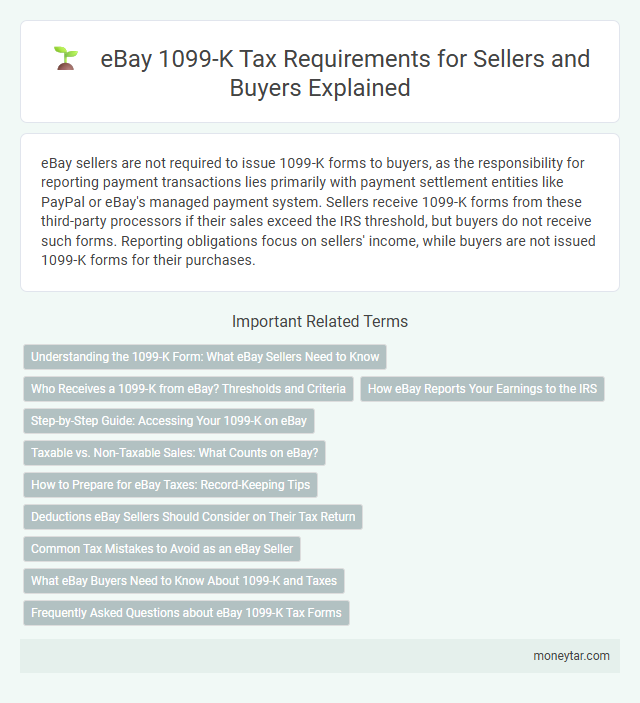 eBay 1099-K Tax Requirements for Sellers and Buyers Explained

eBay sellers are not required to issue 1099-K forms to buyers, as the responsibility for reporting payment transactions lies primarily with payment settlement entities like PayPal or eBay's managed payment system. Sellers receive 1099-K forms from these third-party processors if their sales exceed the IRS threshold, but buyers do not receive such forms. Reporting obligations focus on sellers' income, while buyers are not issued 1099-K forms for their purchases.

Important Related Terms

Understanding the 1099-K Form: What eBay Sellers Need to Know

Who Receives a 1099-K from eBay? Thresholds and Criteria

How eBay Reports Your Earnings to the IRS

Step-by-Step Guide: Accessing Your 1099-K on eBay

Taxable vs. Non-Taxable Sales: What Counts on eBay?

How to Prepare for eBay Taxes: Record-Keeping Tips

Deductions eBay Sellers Should Consider on Their Tax Return

Common Tax Mistakes to Avoid as an eBay Seller

What eBay Buyers Need to Know About 1099-K and Taxes

Frequently Asked Questions about eBay 1099-K Tax Forms

moneytar.com