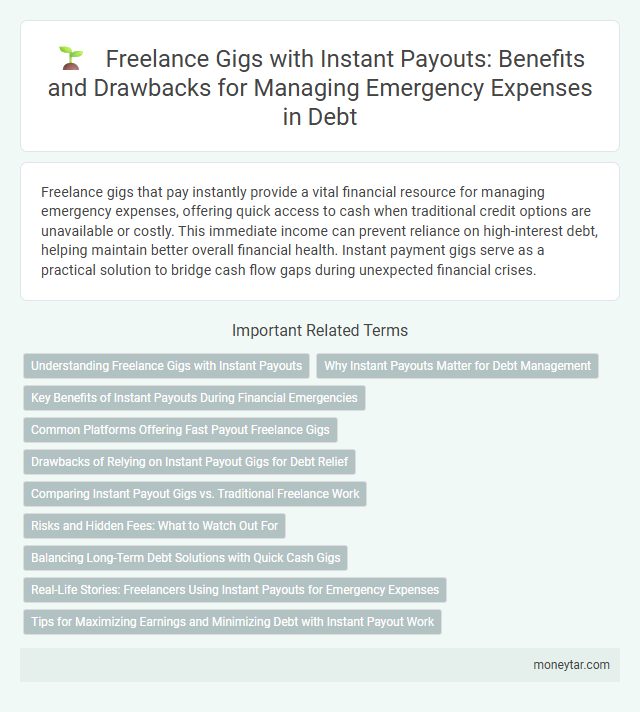 Freelance Gigs with Instant Payouts: Benefits and Drawbacks for Managing Emergency Expenses in Debt

Freelance gigs that pay instantly provide a vital financial resource for managing emergency expenses, offering quick access to cash when traditional credit options are unavailable or costly. This immediate income can prevent reliance on high-interest debt, helping maintain better overall financial health. Instant payment gigs serve as a practical solution to bridge cash flow gaps during unexpected financial crises.

Important Related Terms

Understanding Freelance Gigs with Instant Payouts

Why Instant Payouts Matter for Debt Management

Key Benefits of Instant Payouts During Financial Emergencies

Common Platforms Offering Fast Payout Freelance Gigs

Drawbacks of Relying on Instant Payout Gigs for Debt Relief

Comparing Instant Payout Gigs vs. Traditional Freelance Work

Risks and Hidden Fees: What to Watch Out For

Balancing Long-Term Debt Solutions with Quick Cash Gigs

Real-Life Stories: Freelancers Using Instant Payouts for Emergency Expenses

Tips for Maximizing Earnings and Minimizing Debt with Instant Payout Work

moneytar.com