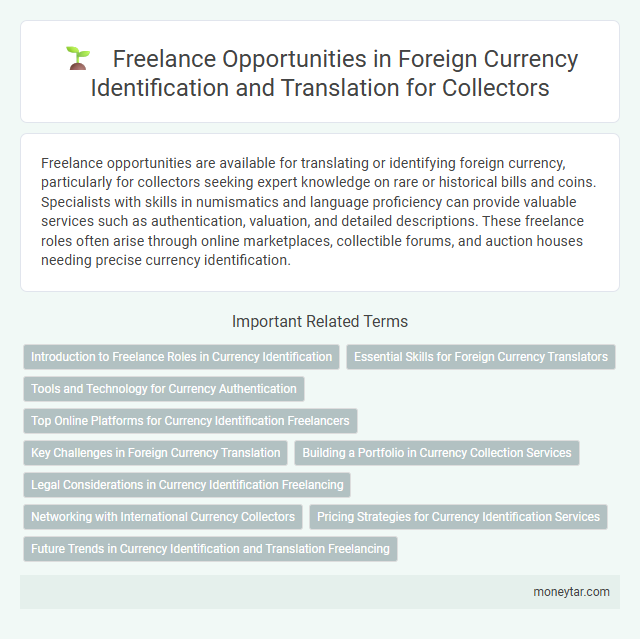 Freelance Opportunities in Foreign Currency Identification and Translation for Collectors

Freelance opportunities are available for translating or identifying foreign currency, particularly for collectors seeking expert knowledge on rare or historical bills and coins. Specialists with skills in numismatics and language proficiency can provide valuable services such as authentication, valuation, and detailed descriptions. These freelance roles often arise through online marketplaces, collectible forums, and auction houses needing precise currency identification.

Important Related Terms

Introduction to Freelance Roles in Currency Identification

Essential Skills for Foreign Currency Translators

Tools and Technology for Currency Authentication

Top Online Platforms for Currency Identification Freelancers

Key Challenges in Foreign Currency Translation

Building a Portfolio in Currency Collection Services

Legal Considerations in Currency Identification Freelancing

Networking with International Currency Collectors

Pricing Strategies for Currency Identification Services

Future Trends in Currency Identification and Translation Freelancing

moneytar.com