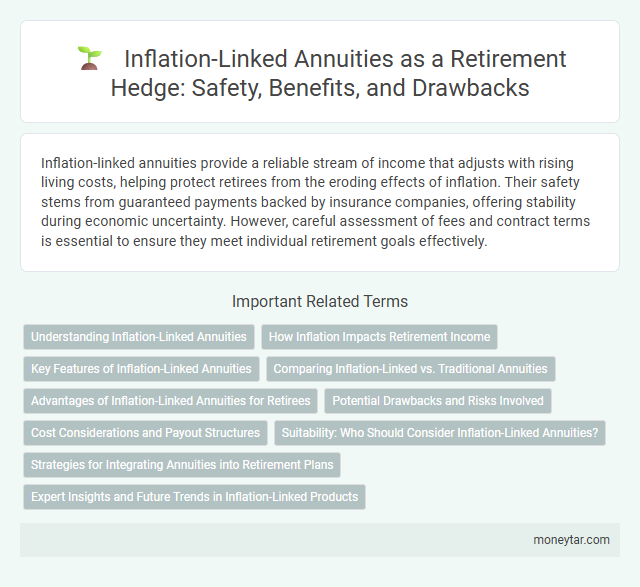 Inflation-Linked Annuities as a Retirement Hedge: Safety, Benefits, and Drawbacks

Inflation-linked annuities provide a reliable stream of income that adjusts with rising living costs, helping protect retirees from the eroding effects of inflation. Their safety stems from guaranteed payments backed by insurance companies, offering stability during economic uncertainty. However, careful assessment of fees and contract terms is essential to ensure they meet individual retirement goals effectively.

Important Related Terms

Understanding Inflation-Linked Annuities

How Inflation Impacts Retirement Income

Key Features of Inflation-Linked Annuities

Comparing Inflation-Linked vs. Traditional Annuities

Advantages of Inflation-Linked Annuities for Retirees

Potential Drawbacks and Risks Involved

Cost Considerations and Payout Structures

Suitability: Who Should Consider Inflation-Linked Annuities?

Strategies for Integrating Annuities into Retirement Plans

Expert Insights and Future Trends in Inflation-Linked Products

moneytar.com